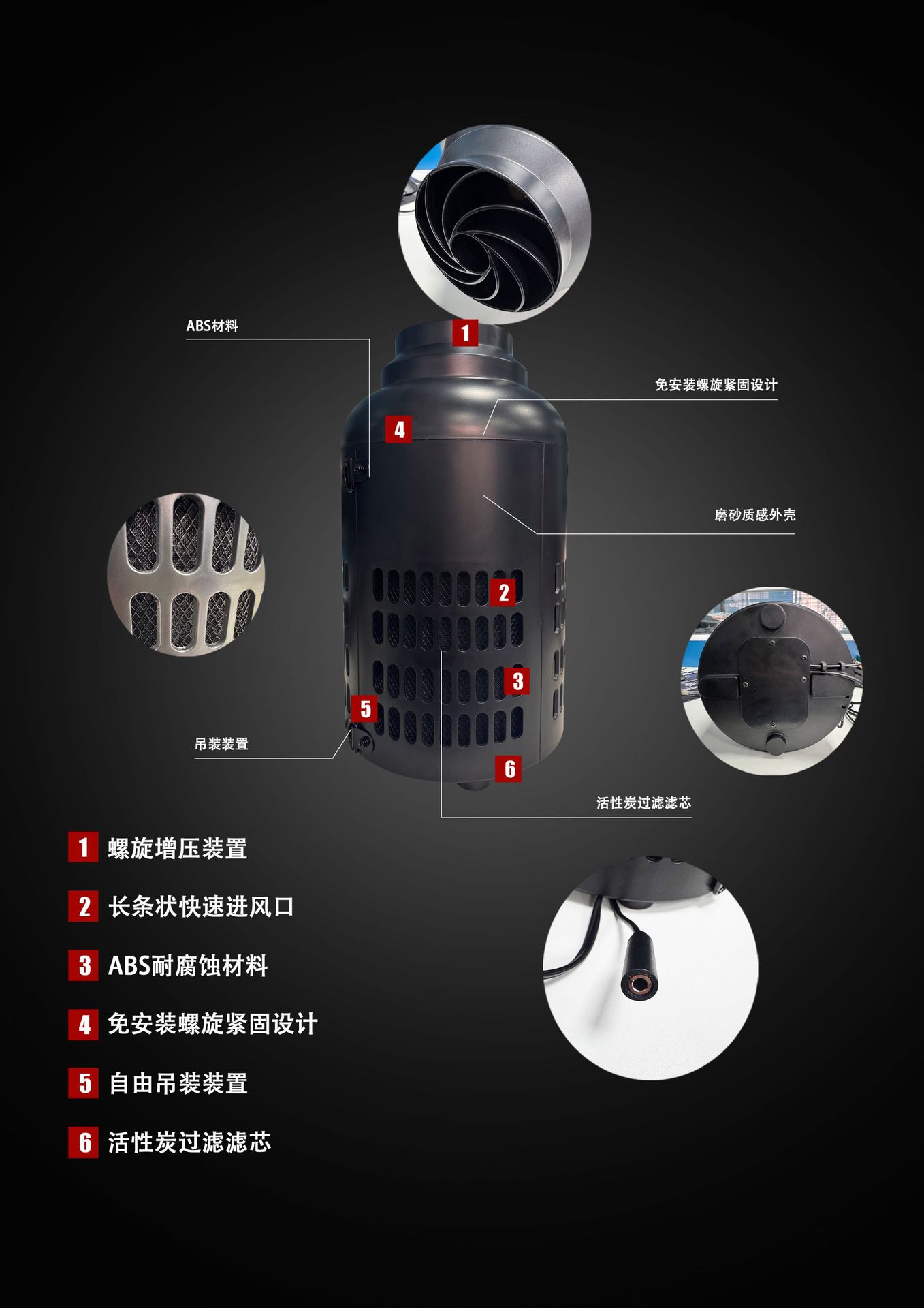 ABS材料

1

免安装螺旋紧固设计

4

磨砂质感外壳

2

3

5

吊装装置

6

活性炭过滤滤芯

1 螺旋增压装置

2 长条状快速进风口

3 ABS耐腐蚀材料

4 免安装螺旋紧固设计

5 自由吊装装置

6 活性炭过滤滤芯