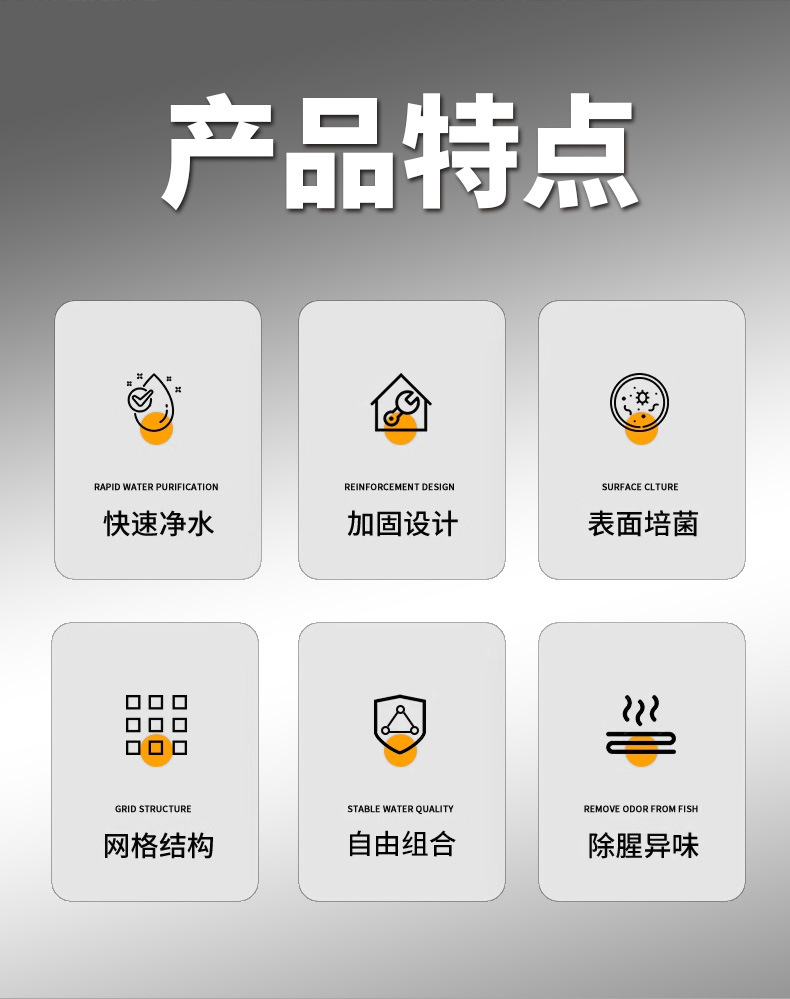 产品特点

RAPID WATER PURIFICATION
快速净水

REINFORCEMENT DESIGN
加固设计

SURFACE CLTURE
表面培菌

GRID STRUCTURE
网格结构

STABLE WATER QUALITY
自由组合

REMOVE ODOR FROM FISH
除腥异味