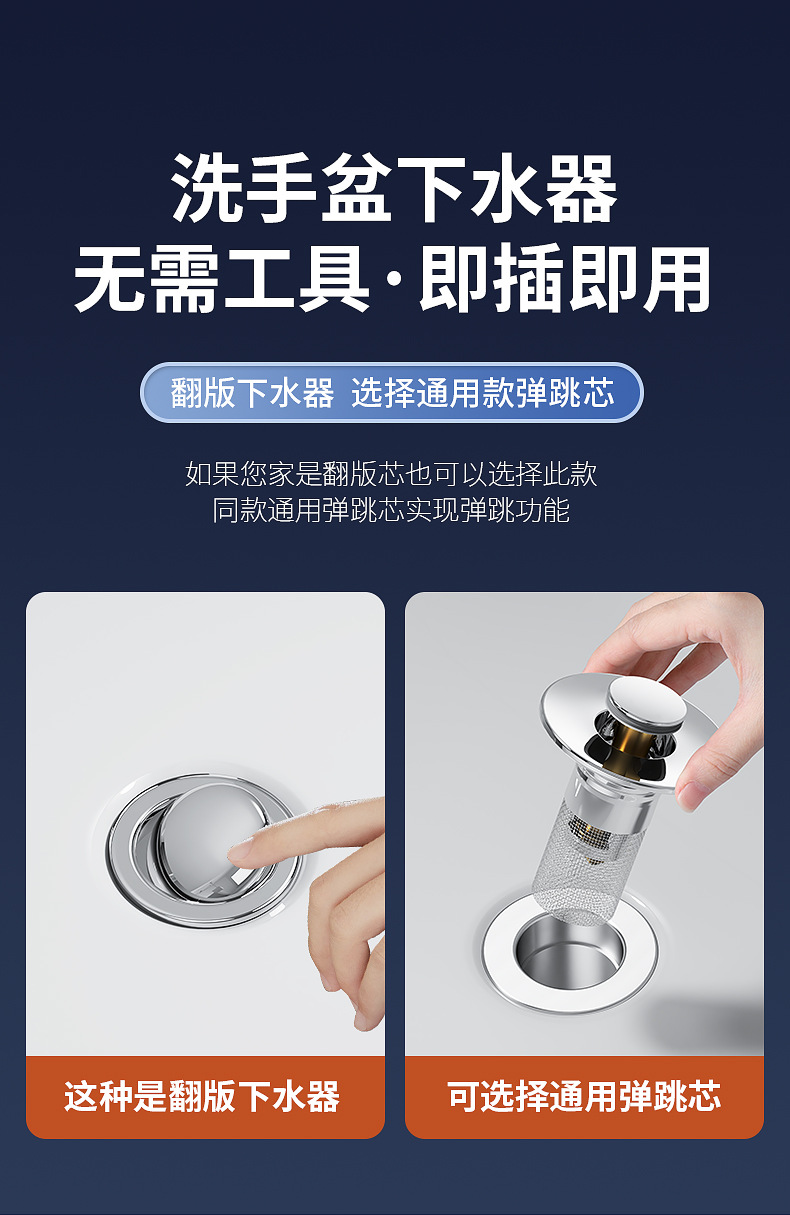 洗手盆下水器
无需工具·即插即用

翻版下水器 选择通用款弹跳芯

如果您家是翻版芯也可以选择此款
同款通用弹跳芯实现弹跳功能

这种是翻版下水器

可选择通用弹跳芯