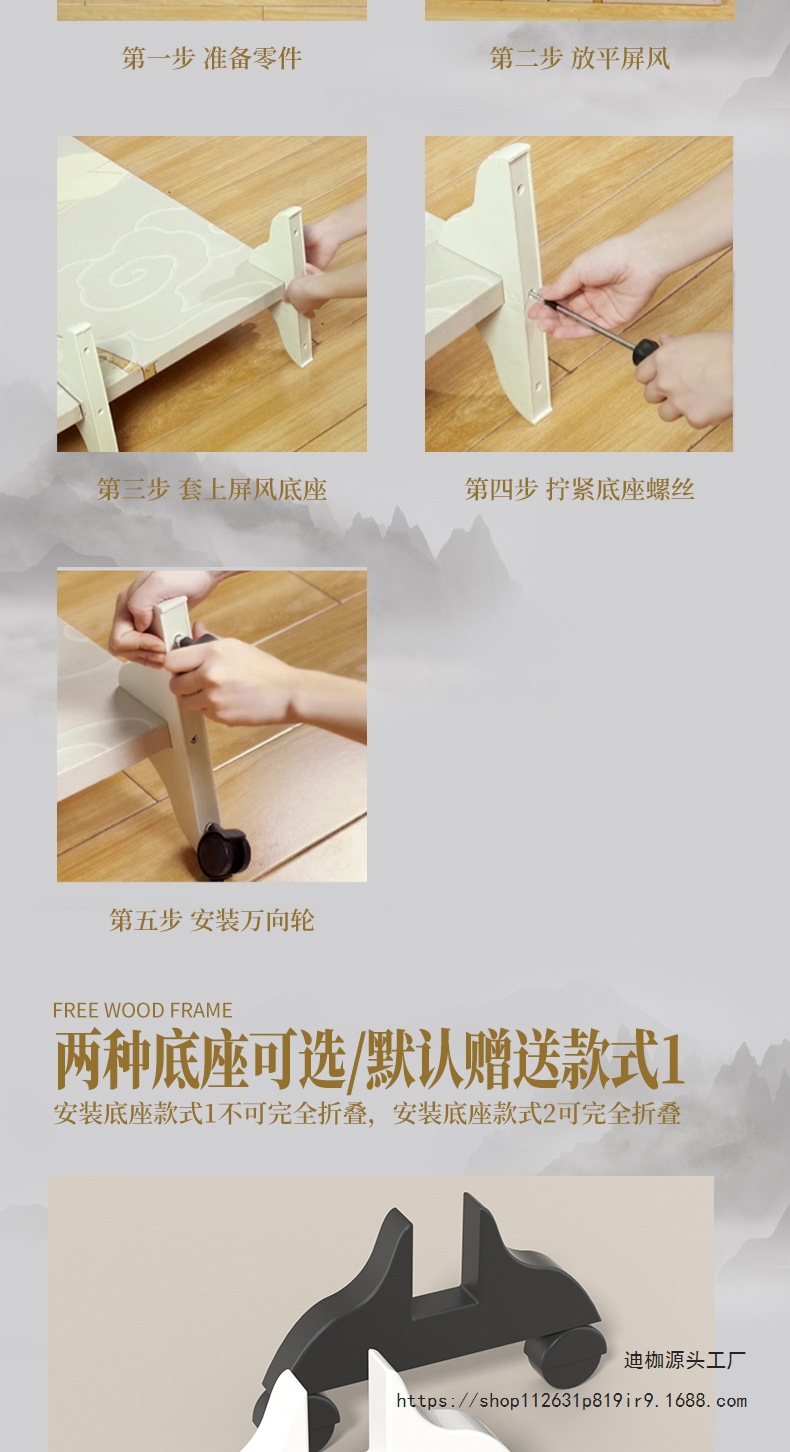 第一步 准备零件

第二步 放平屏风

第三步 套上屏风底座

第四步 拧紧底座螺丝

第五步 安装万向轮

FREE WOOD FRAME

两种底座可选/默认赠送款式1

安装底座款式1不可完全折叠，安装底座款式2可完全折叠

迪枷源头工厂

https://shop112631p819ir9.1688.com