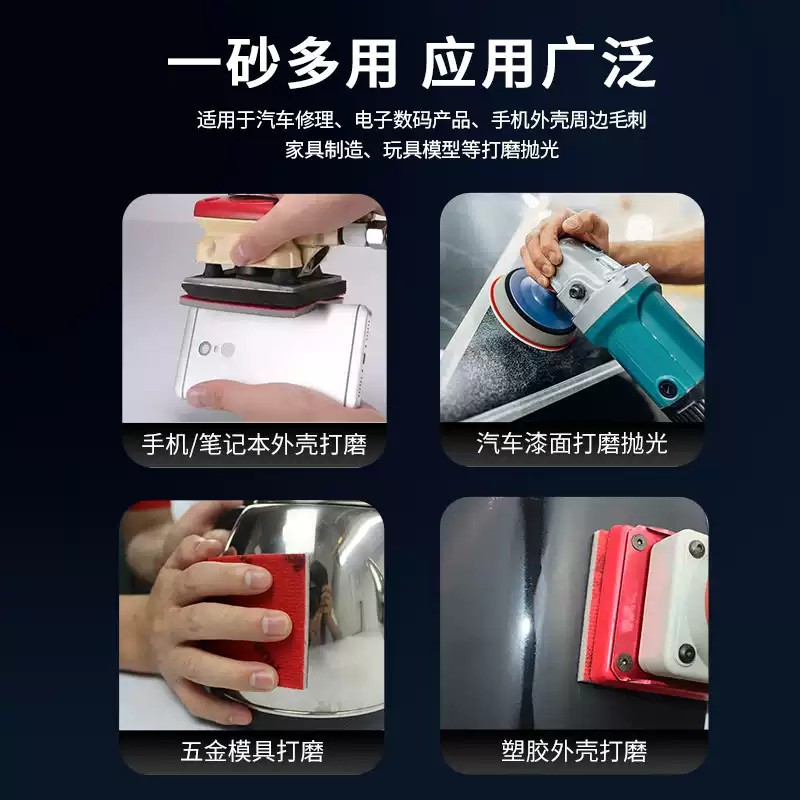 一砂多用 应用广泛

适用于汽车修理、电子数码产品、手机外壳周边毛刺
家具制造、玩具模型等打磨抛光

手机/笔记本外壳打磨

汽车漆面打磨抛光

五金模具打磨

塑胶外壳打磨