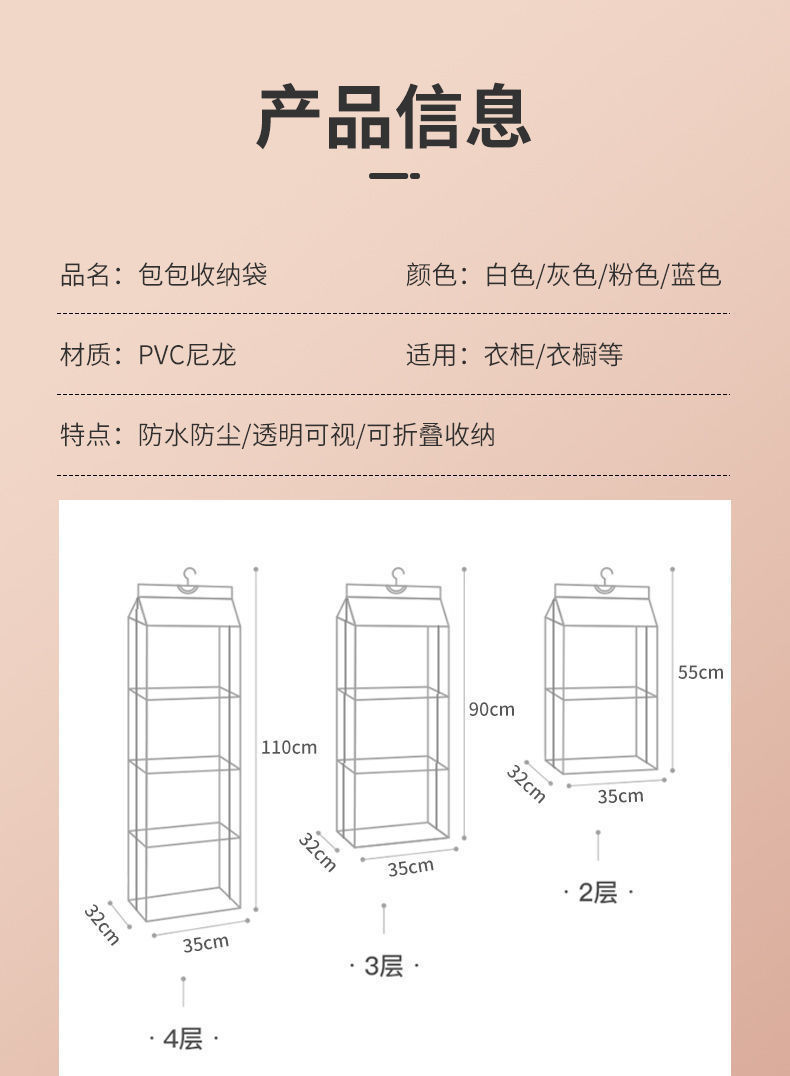 产品信息

品名：包包收纳袋

颜色：白色/灰色/粉色/蓝色

材质：PVC尼龙

适用：衣柜/衣橱等

特点：防水防尘/透明可视/可折叠收纳

110cm
32cm
35cm
· 4层 ·

90cm
32cm
35cm
· 3层 ·

55cm
32cm
35cm
· 2层 ·