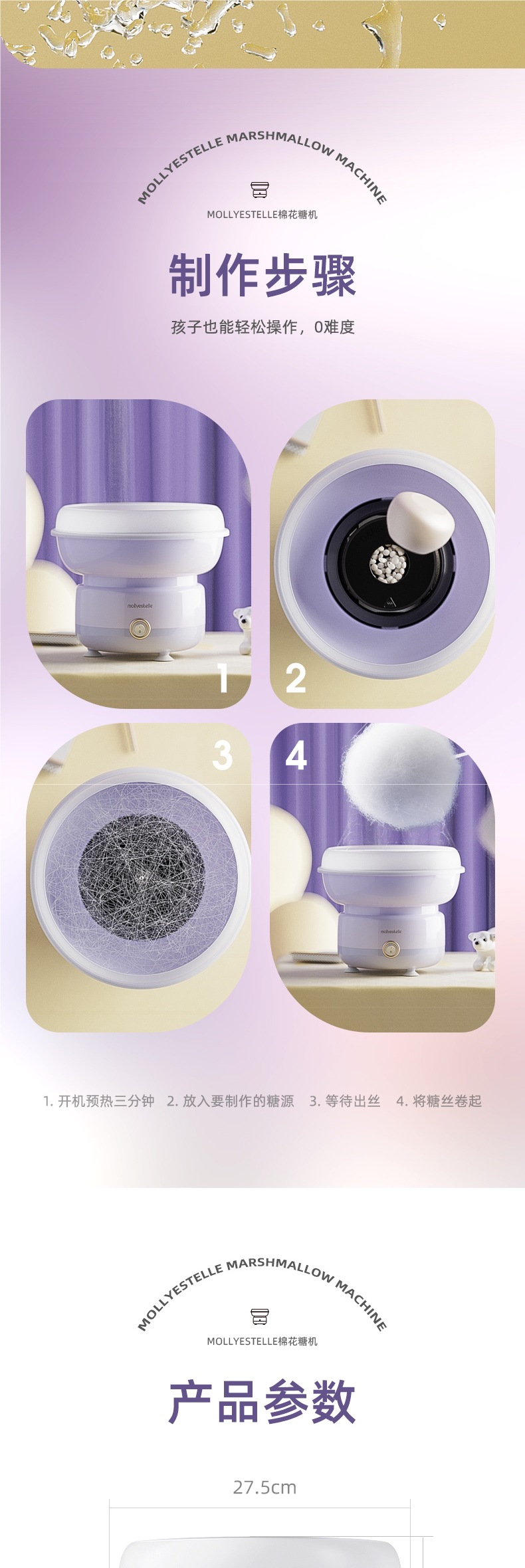 MOLLYESTELLE MARSHMALLOW MACHINE

MOLLYESTELLE棉花糖机

制作步骤

孩子也能轻松操作，0难度

mollyestelle

1

2

3

4

mollyestelle

1. 开机预热三分钟　2. 放入要制作的糖源　3. 等待出丝　4. 将糖丝卷起

MOLLYESTELLE MARSHMALLOW MACHINE

MOLLYESTELLE棉花糖机

产品参数

27.5cm