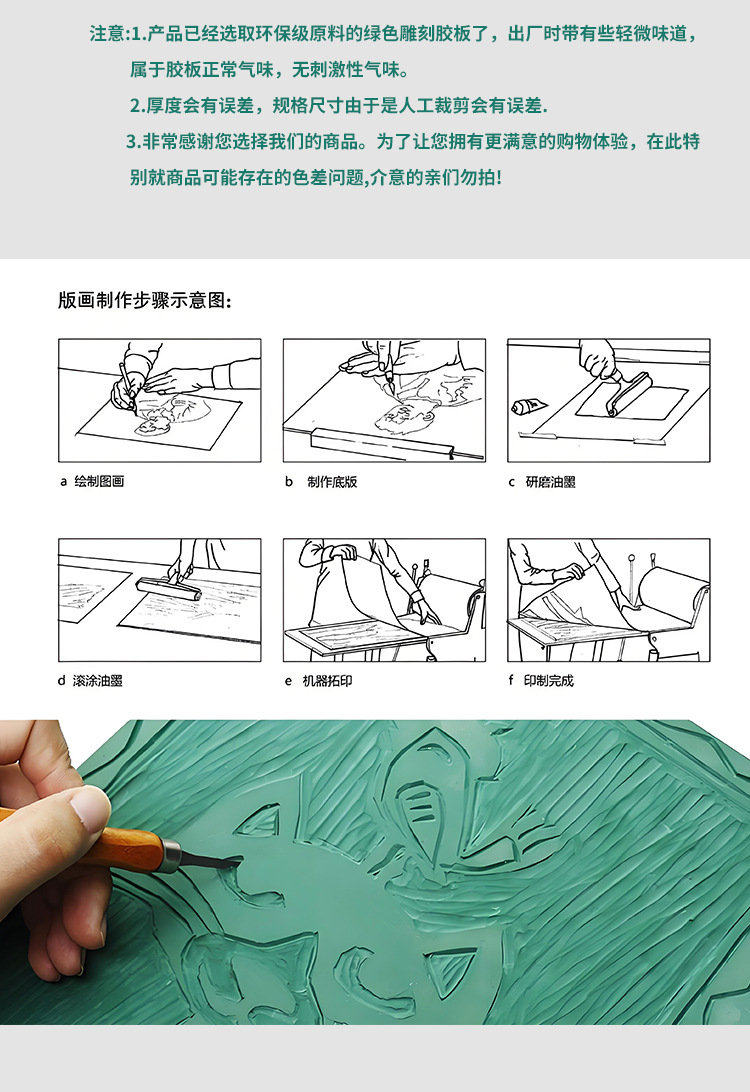 注意:1.产品已经选取环保级原料的绿色雕刻胶板了，出厂时带有些轻微味道，属于胶板正常气味，无刺激性气味。

2.厚度会有误差，规格尺寸由于是人工裁剪会有误差.

3.非常感谢您选择我们的商品。为了让您拥有更满意的购物体验，在此特别就商品可能存在的色差问题,介意的亲们勿拍!

版画制作步骤示意图:

a 绘制图画

b 制作底版

c 研磨油墨

d 滚涂油墨

e 机器拓印

f 印制完成