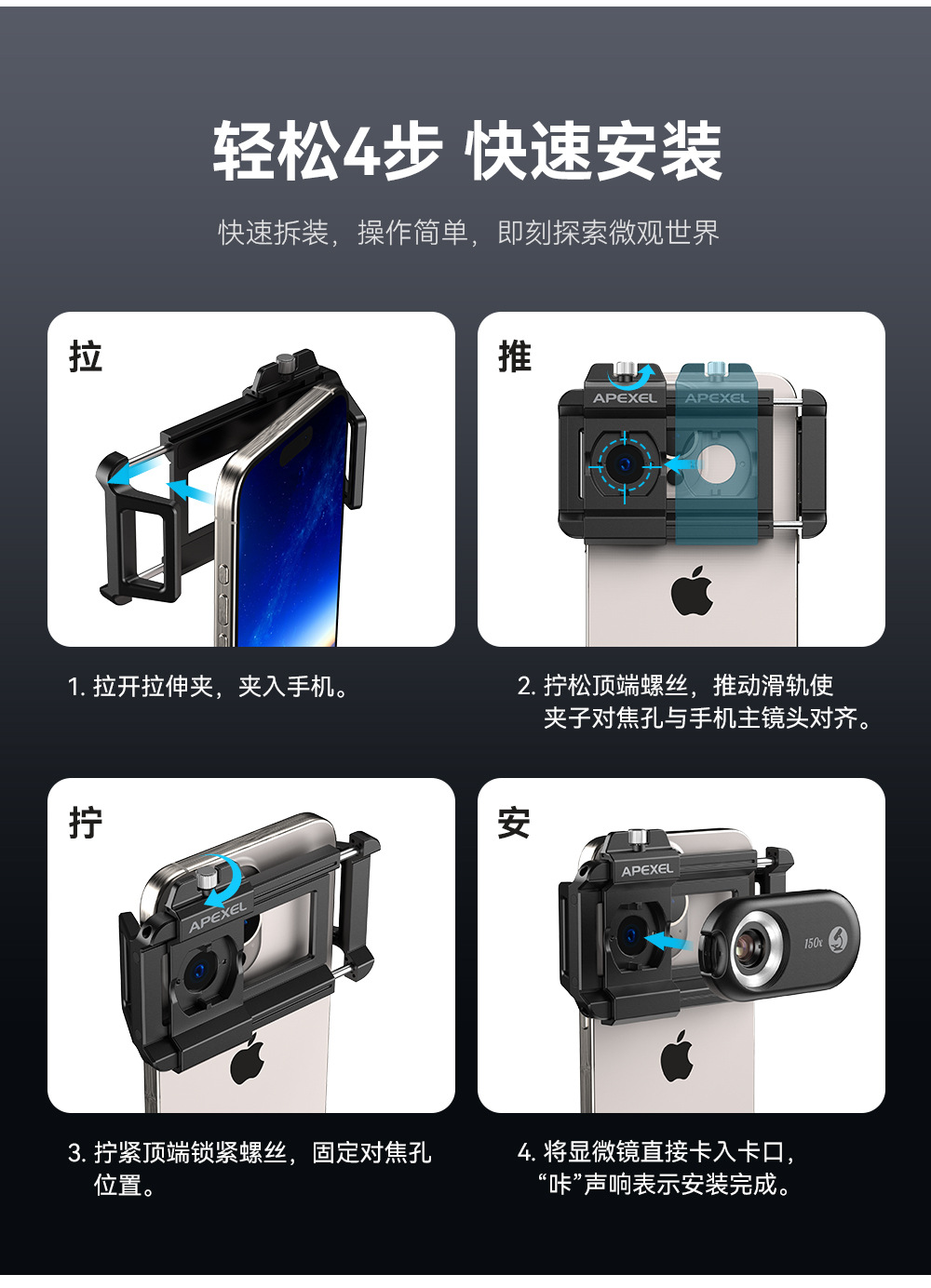 轻松4步 快速安装

快速拆装，操作简单，即刻探索微观世界

拉

1. 拉开拉伸夹，夹入手机。

推

APEXEL APEXEL

2. 拧松顶端螺丝，推动滑轨使夹子对焦孔与手机主镜头对齐。

拧

APEXEL

3. 拧紧顶端锁紧螺丝，固定对焦孔位置。

安

APEXEL

150x

4. 将显微镜直接卡入卡口，“咔”声响表示安装完成。