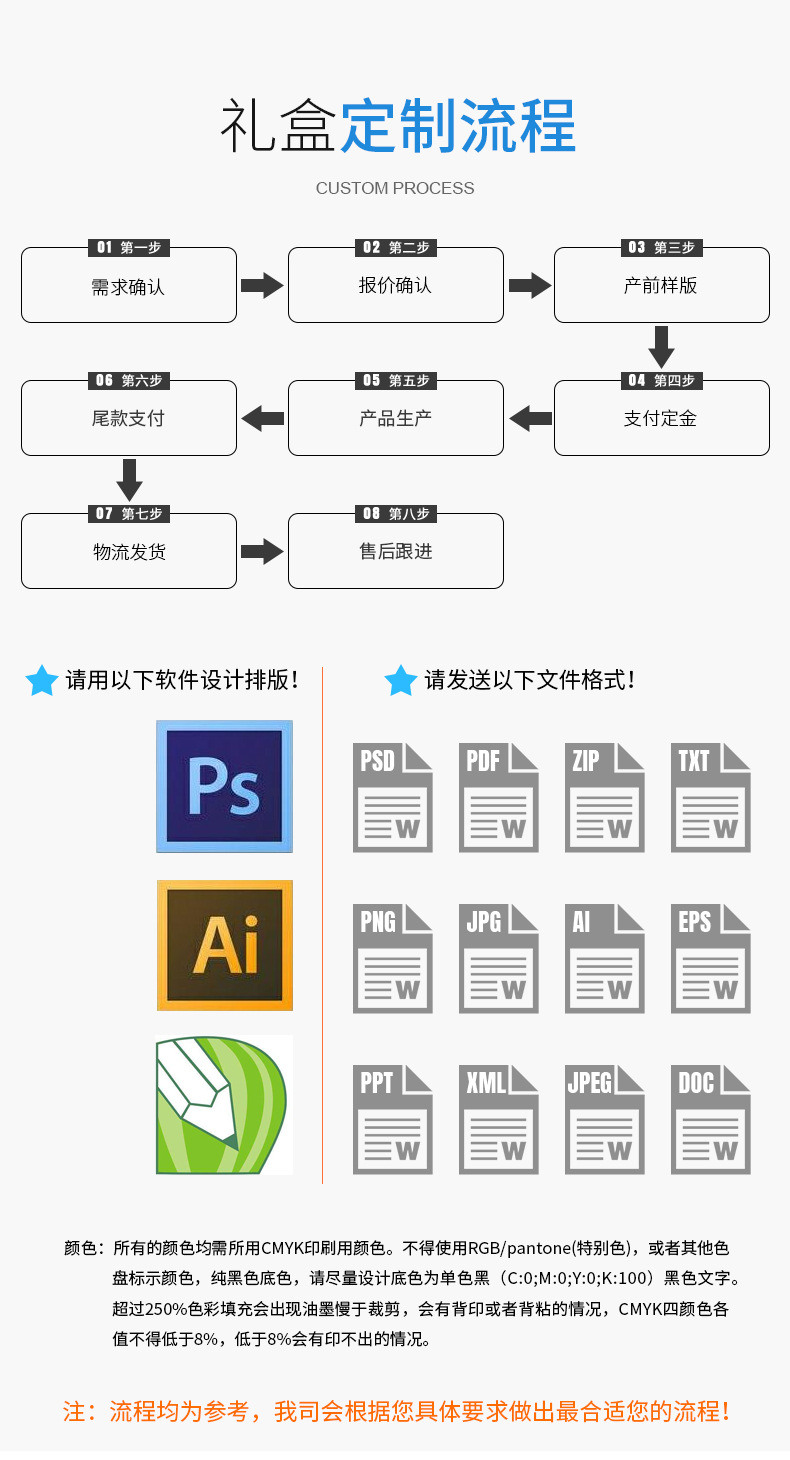 礼盒定制流程

CUSTOM PROCESS

01 第一步
需求确认

02 第二步
报价确认

03 第三步
产前样版

04 第四步
支付定金

05 第五步
产品生产

06 第六步
尾款支付

07 第七步
物流发货

08 第八步
售后跟进

请用以下软件设计排版！

Ps

Ai

请发送以下文件格式！

PSD W
PDF W
ZIP W
TXT W
PNG W
JPG W
AI W
EPS W
PPT W
XML W
JPEG W
DOC W

颜色：所有的颜色均需所用CMYK印刷用颜色。不得使用RGB/pantone(特别色)，或者其他色盘标示颜色，纯黑色底色，请尽量设计底色为单色黑（C:0;M:0;Y:0;K:100）黑色文字。超过250%色彩填充会出现油墨慢于裁剪，会有背印或者背粘的情况，CMYK四颜色各值不得低于8%，低于8%会有印不出的情况。

注：流程均为参考，我司会根据您具体要求做出最合适您的流程！