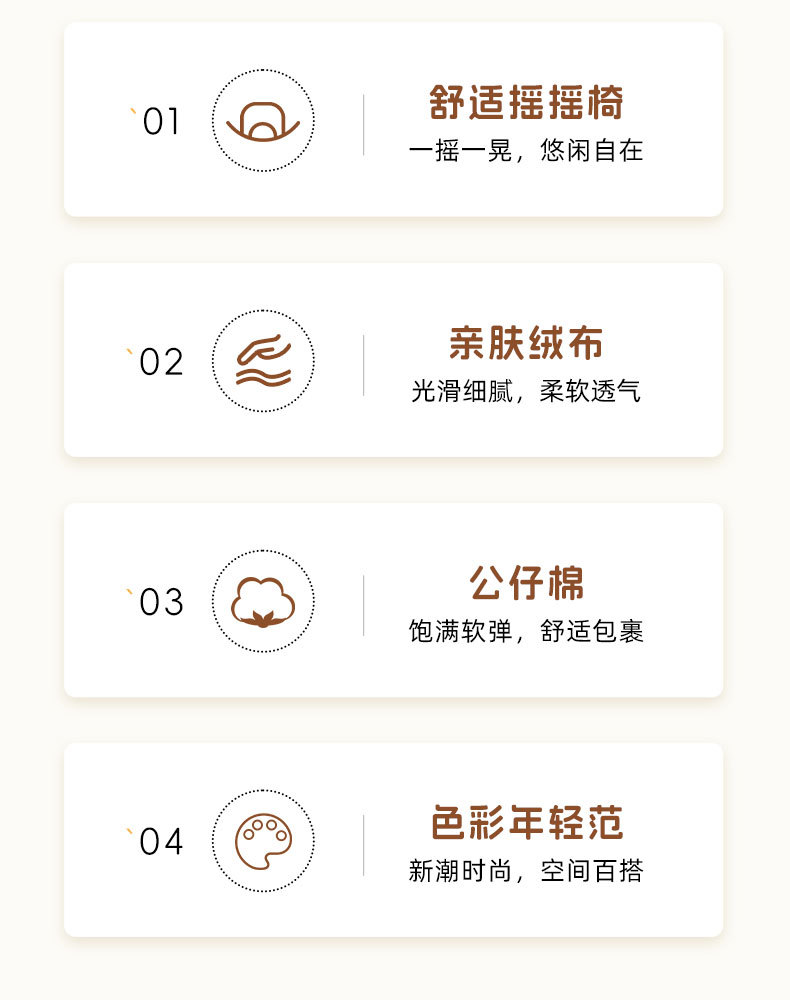 `01

舒适摇摇椅
一摇一晃，悠闲自在

`02

亲肤绒布
光滑细腻，柔软透气

`03

公仔棉
饱满软弹，舒适包裹

`04

色彩年轻范
新潮时尚，空间百搭