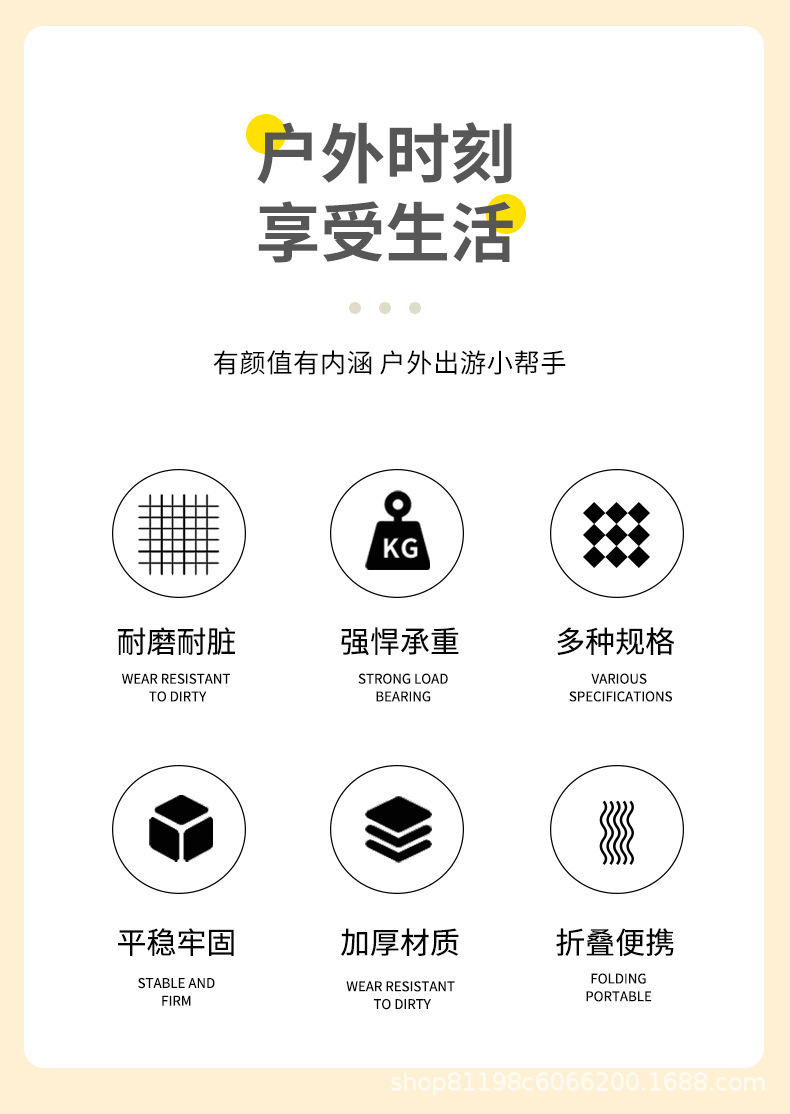 户外时刻
享受生活

有颜值有内涵 户外出游小帮手

KG

耐磨耐脏
WEAR RESISTANT
TO DIRTY

强悍承重
STRONG LOAD
BEARING

多种规格
VARIOUS
SPECIFICATIONS

平稳牢固
STABLE AND
FIRM

加厚材质
WEAR RESISTANT
TO DIRTY

折叠便携
FOLDING
PORTABLE

shop81198c6066200.1688.com