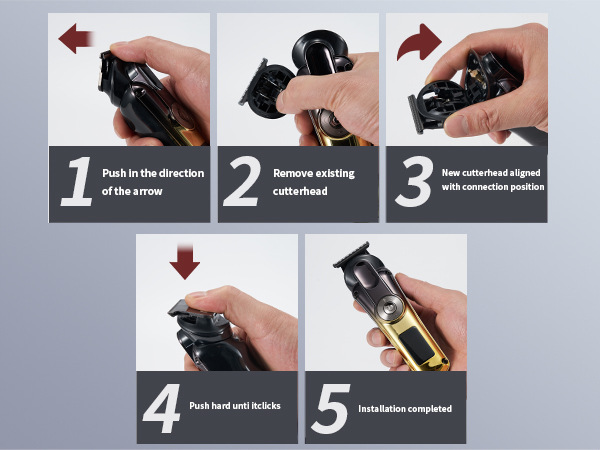 1 Push in the direction of the arrow

2 Remove existing cutterhead

3 New cutterhead aligned with connection position

4 Push hard unti itclicks

5 Installation completed