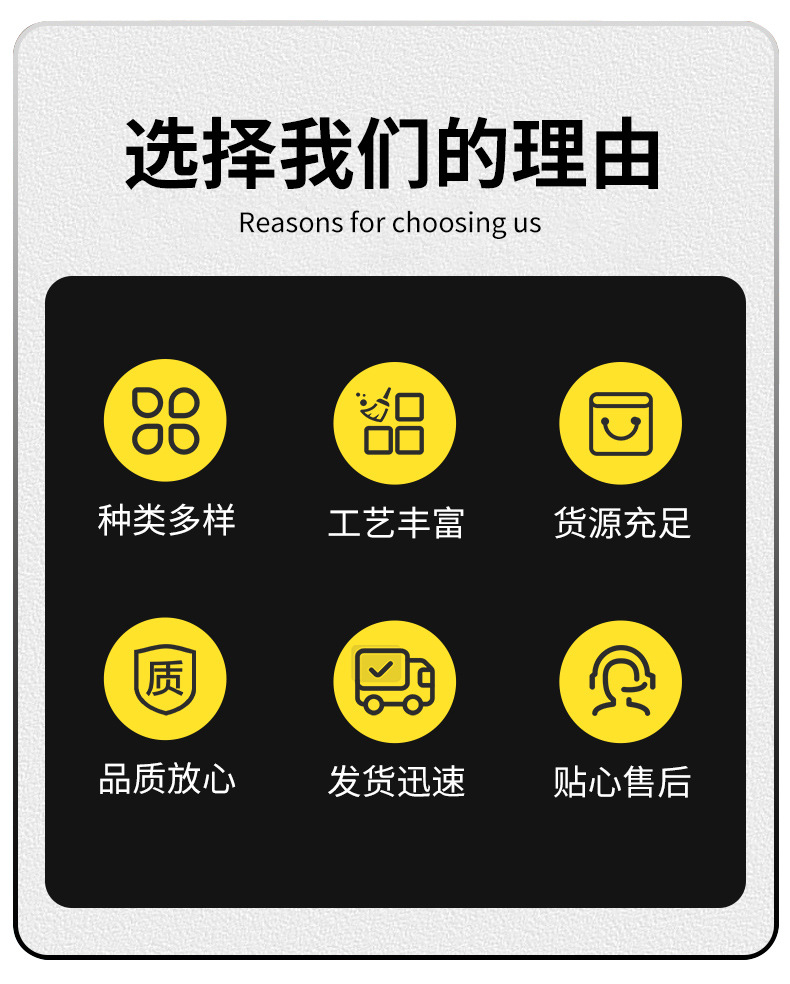 选择我们的理由

Reasons for choosing us

种类多样

工艺丰富

货源充足

质

品质放心

发货迅速

贴心售后