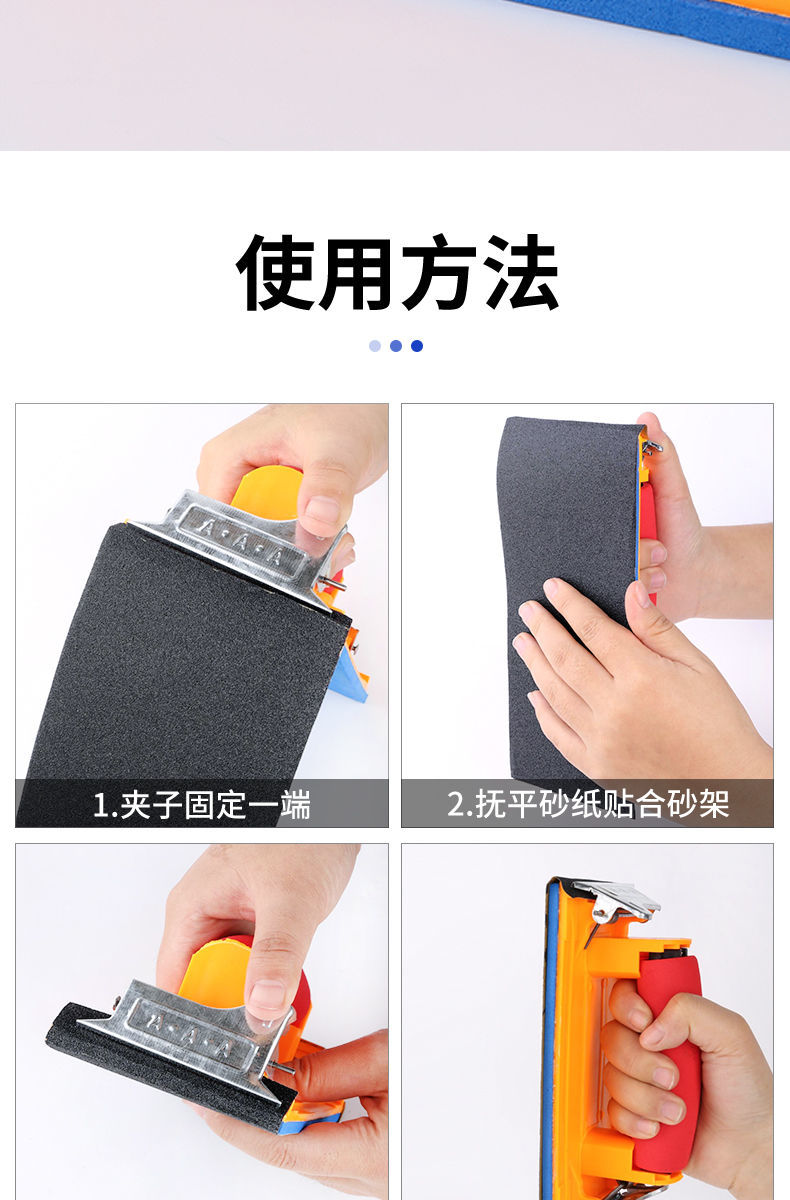 使用方法

1.夹子固定一端

2.抚平砂纸贴合砂架