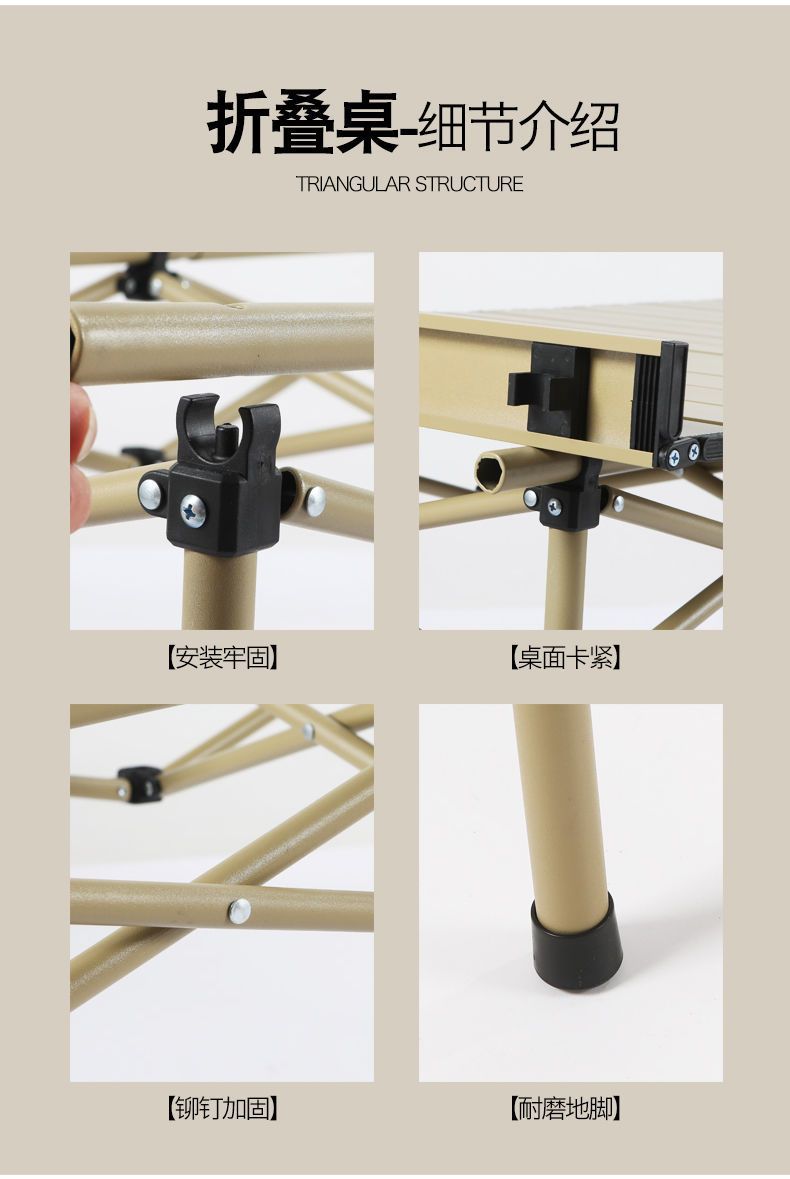 折叠桌-细节介绍

TRIANGULAR STRUCTURE

【安装牢固】

【桌面卡紧】

【铆钉加固】

【耐磨地脚】