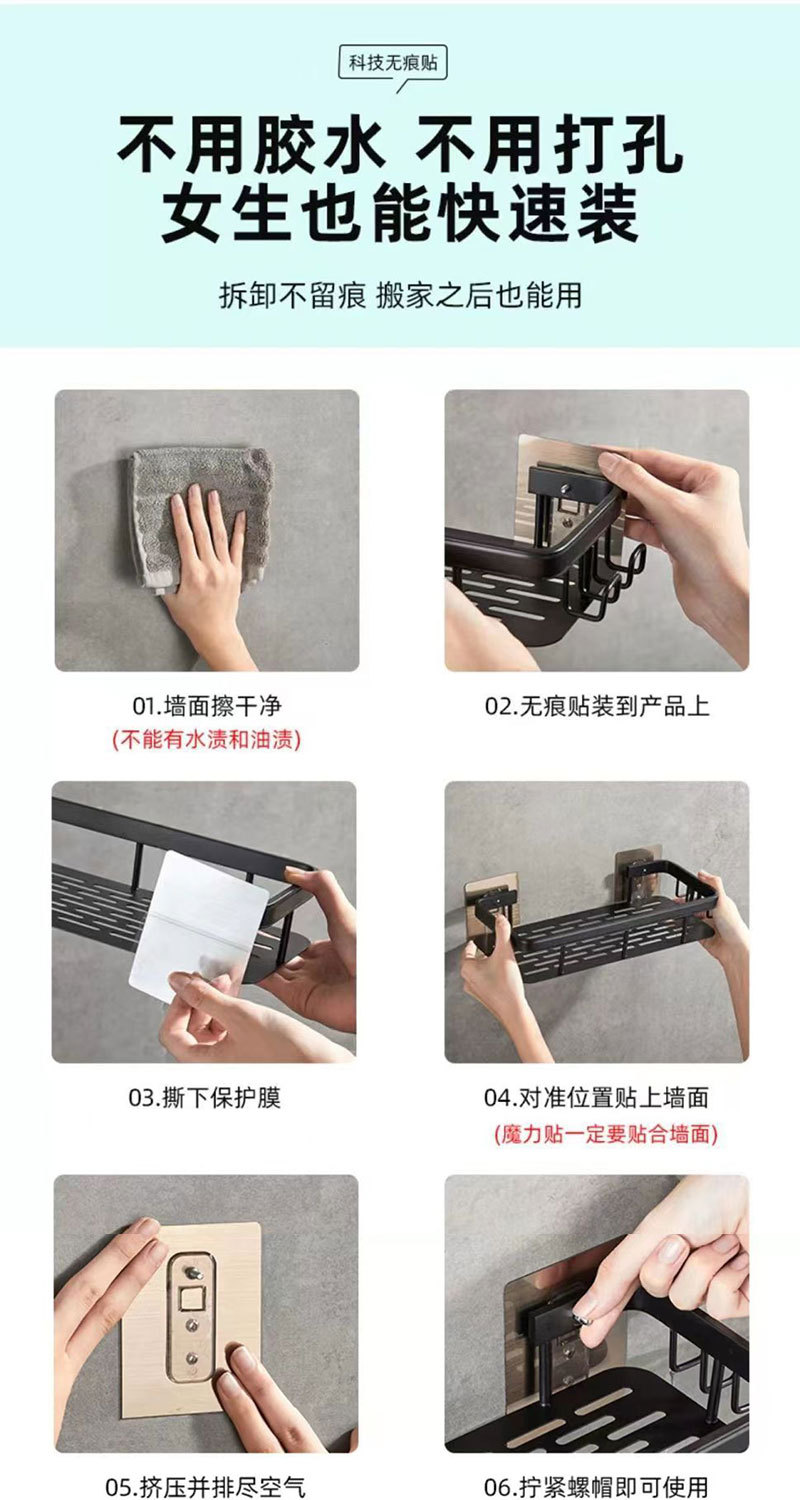 科技无痕贴

不用胶水 不用打孔
女生也能快速装

拆卸不留痕 搬家之后也能用

01.墙面擦干净
(不能有水渍和油渍)

02.无痕贴装到产品上

03.撕下保护膜

04.对准位置贴上墙面
(魔力贴一定要贴合墙面)

05.挤压并排尽空气

06.拧紧螺帽即可使用