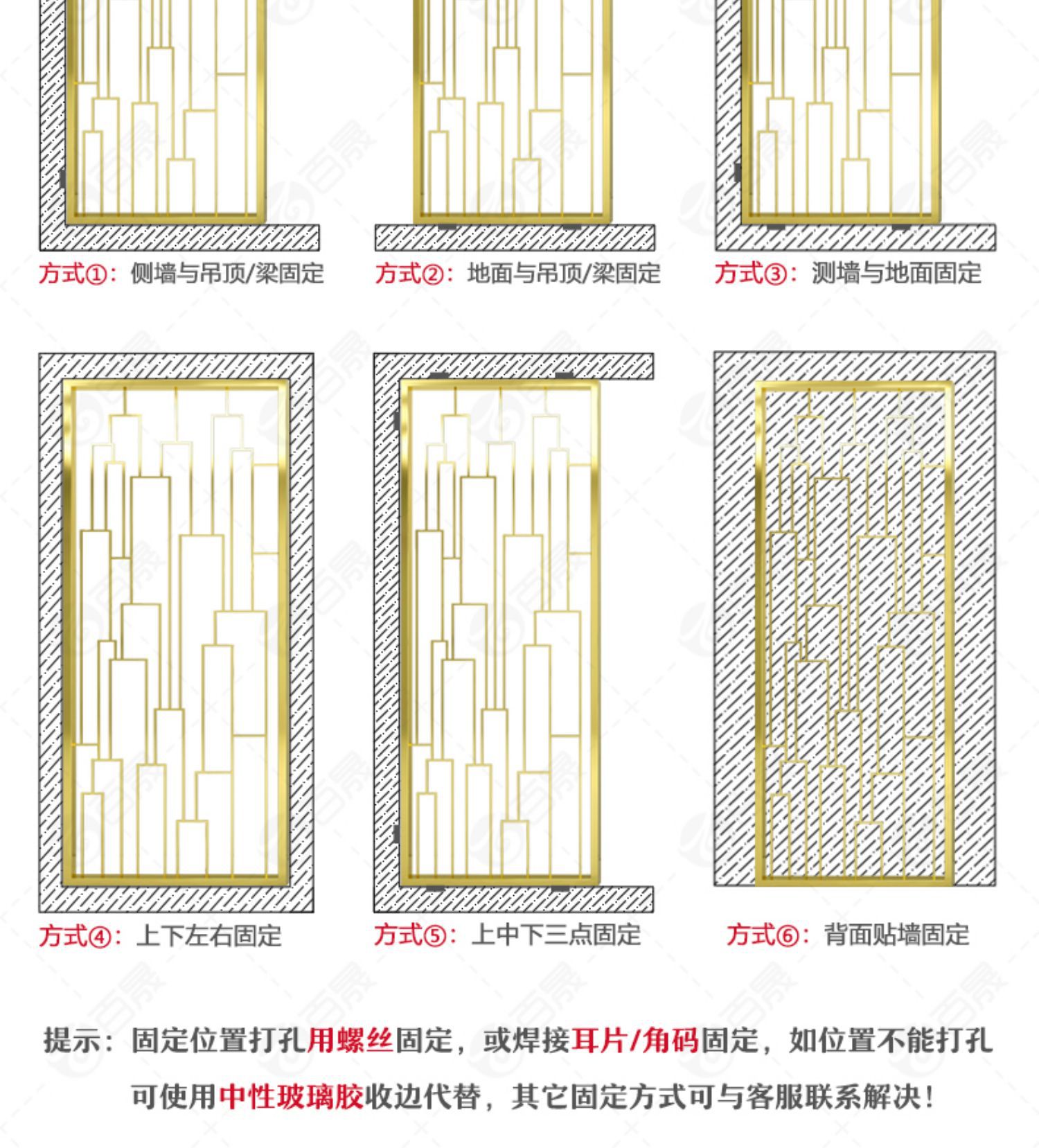 方式①：侧墙与吊顶/梁固定

方式②：地面与吊顶/梁固定

方式③：测墙与地面固定

方式④：上下左右固定

方式⑤：上中下三点固定

方式⑥：背面贴墙固定

提示：固定位置打孔用螺丝固定，或焊接耳片/角码固定，如位置不能打孔可使用中性玻璃胶收边代替，其它固定方式可与客服联系解决！