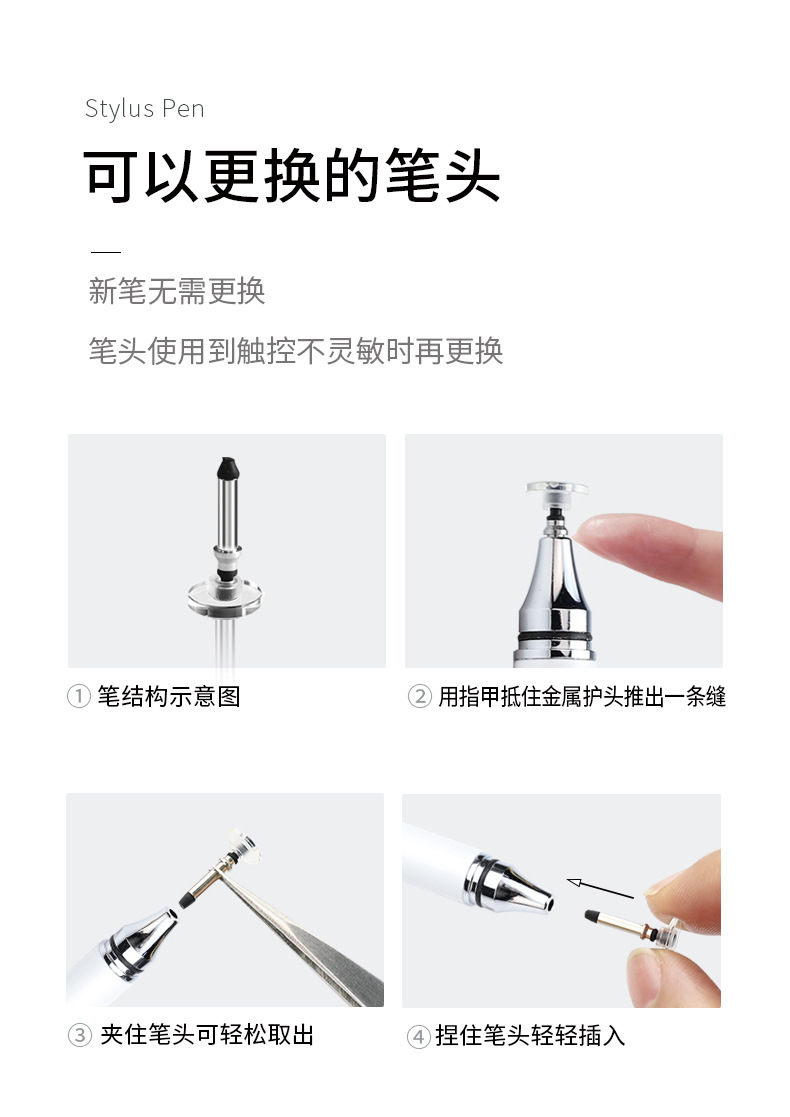 Stylus Pen

可以更换的笔头

新笔无需更换

笔头使用到触控不灵敏时再更换

① 笔结构示意图

② 用指甲抵住金属护头推出一条缝

③ 夹住笔头可轻松取出

④ 捏住笔头轻轻插入