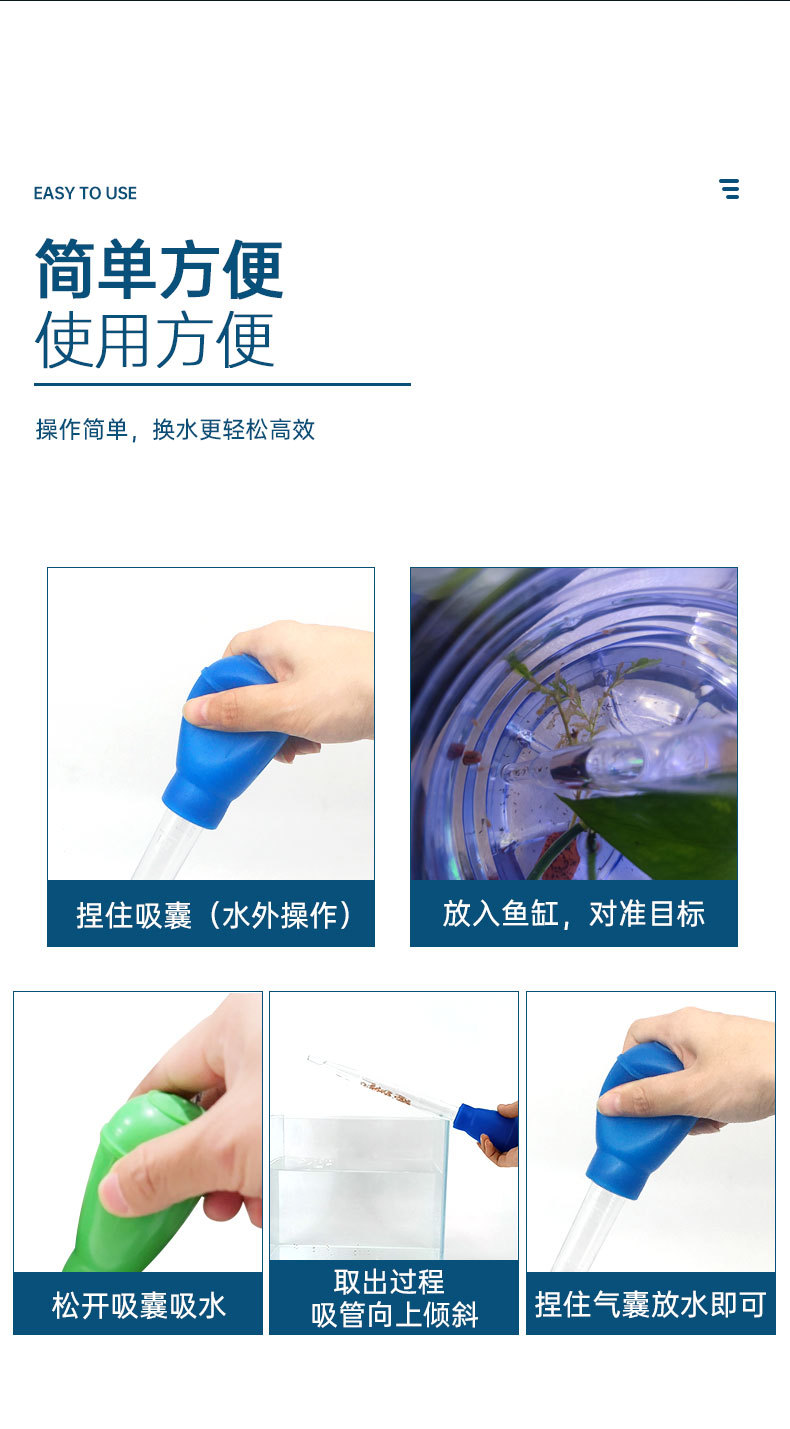 EASY TO USE

简单方便
使用方便

操作简单，换水更轻松高效

捏住吸囊（水外操作）

放入鱼缸，对准目标

松开吸囊吸水

取出过程
吸管向上倾斜

捏住气囊放水即可