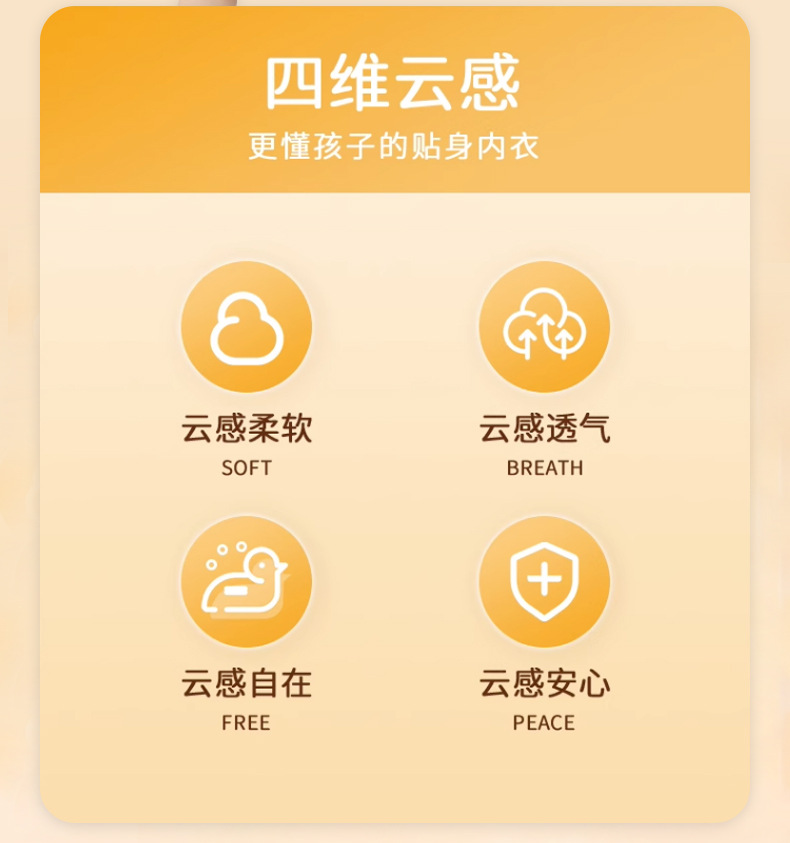 四维云感

更懂孩子的贴身内衣

云感柔软
SOFT

云感透气
BREATH

云感自在
FREE

云感安心
PEACE