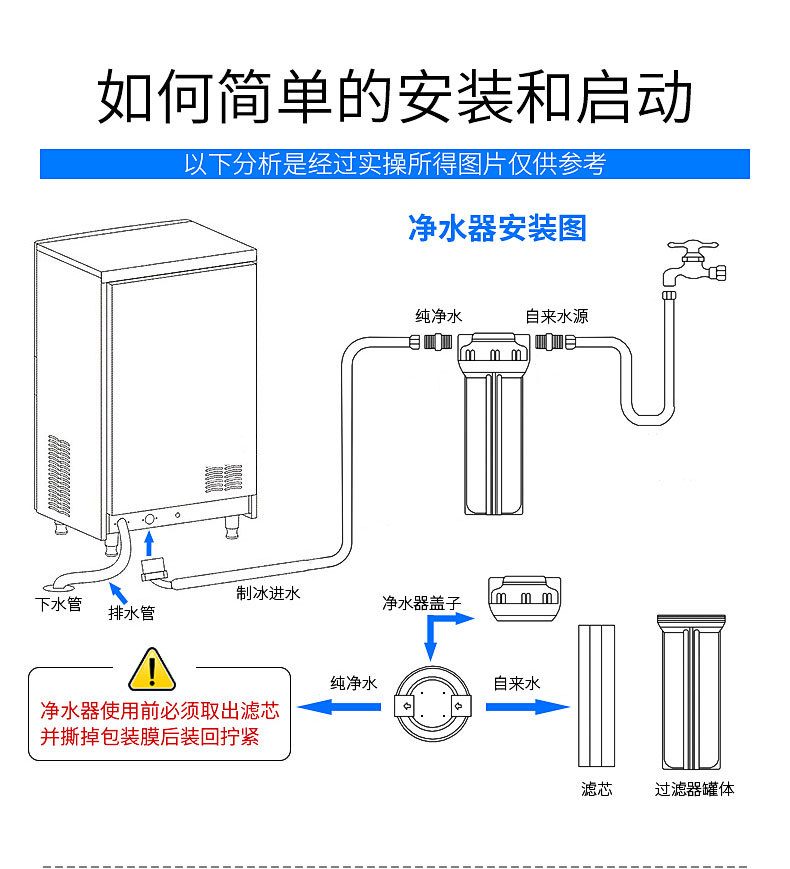 如何简单的安装和启动

以下分析是经过实操所得图片仅供参考

净水器安装图

纯净水

自来水源

下水管

排水管

制冰进水

净水器盖子

纯净水

自来水

净水器使用前必须取出滤芯并撕掉包装膜后装回拧紧

滤芯

过滤器罐体