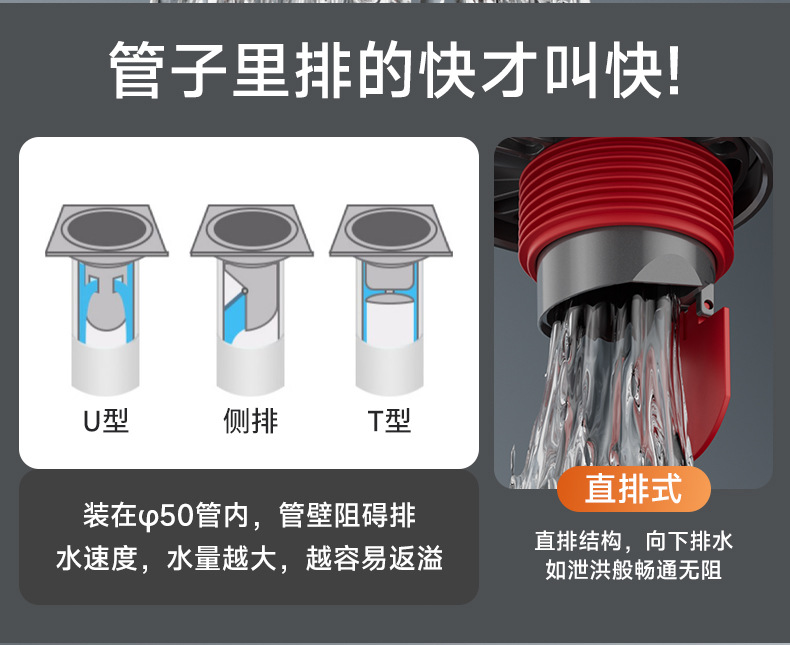 管子里排的快才叫快!

U型

侧排

T型

装在φ50管内，管壁阻碍排水速度，水量越大，越容易返溢

直排式

直排结构，向下排水如泄洪般畅通无阻