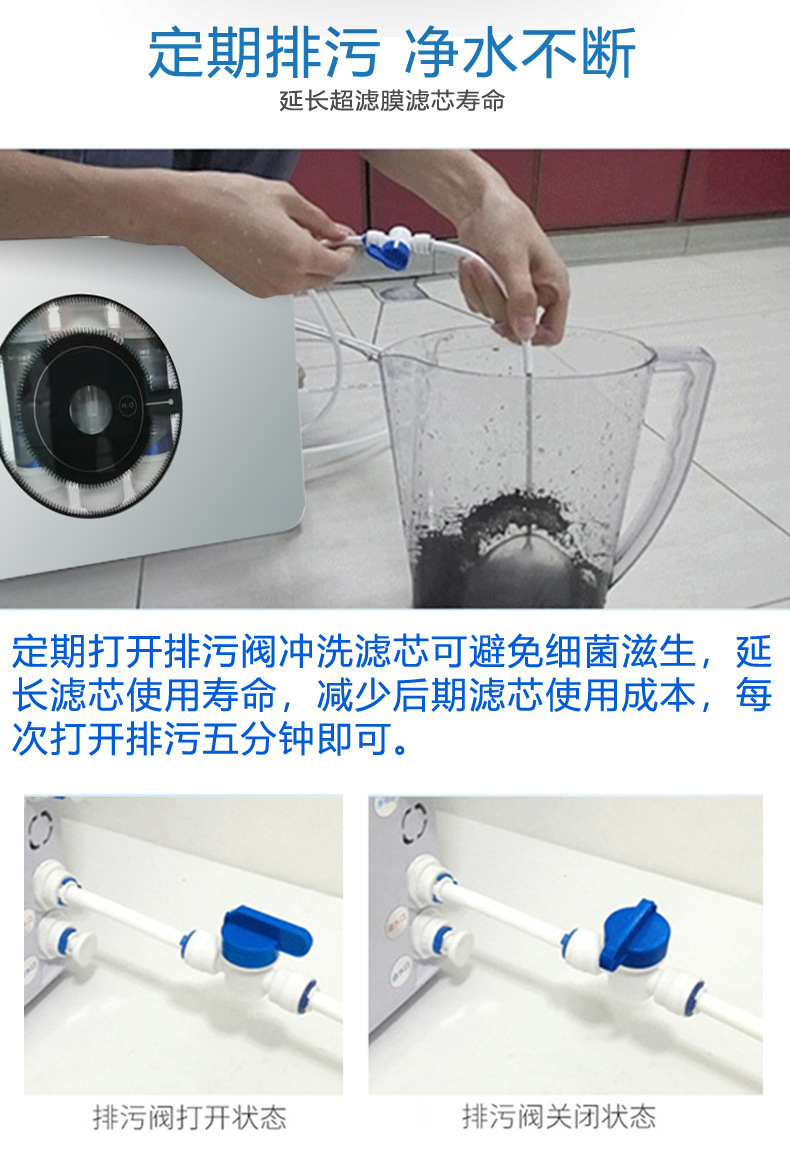 定期排污 净水不断

延长超滤膜滤芯寿命

定期打开排污阀冲洗滤芯可避免细菌滋生，延长滤芯使用寿命，减少后期滤芯使用成本，每次打开排污五分钟即可。

排污阀打开状态

排污阀关闭状态