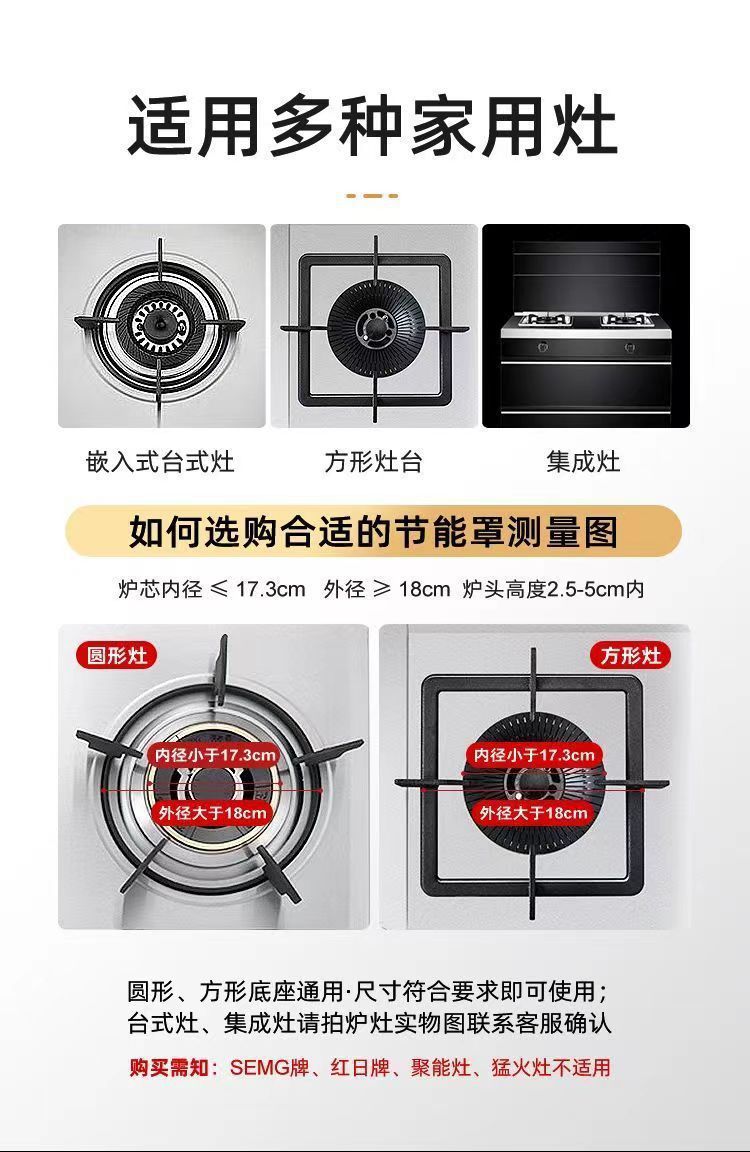 适用多种家用灶

嵌入式台式灶

方形灶台

集成灶

如何选购合适的节能罩测量图

炉芯内径 ≤ 17.3cm 外径 ≥ 18cm 炉头高度2.5-5cm内

圆形灶

内径小于17.3cm

外径大于18cm

方形灶

内径小于17.3cm

外径大于18cm

圆形、方形底座通用·尺寸符合要求即可使用；
台式灶、集成灶请拍炉灶实物图联系客服确认

购买需知：SEMG牌、红日牌、聚能灶、猛火灶不适用