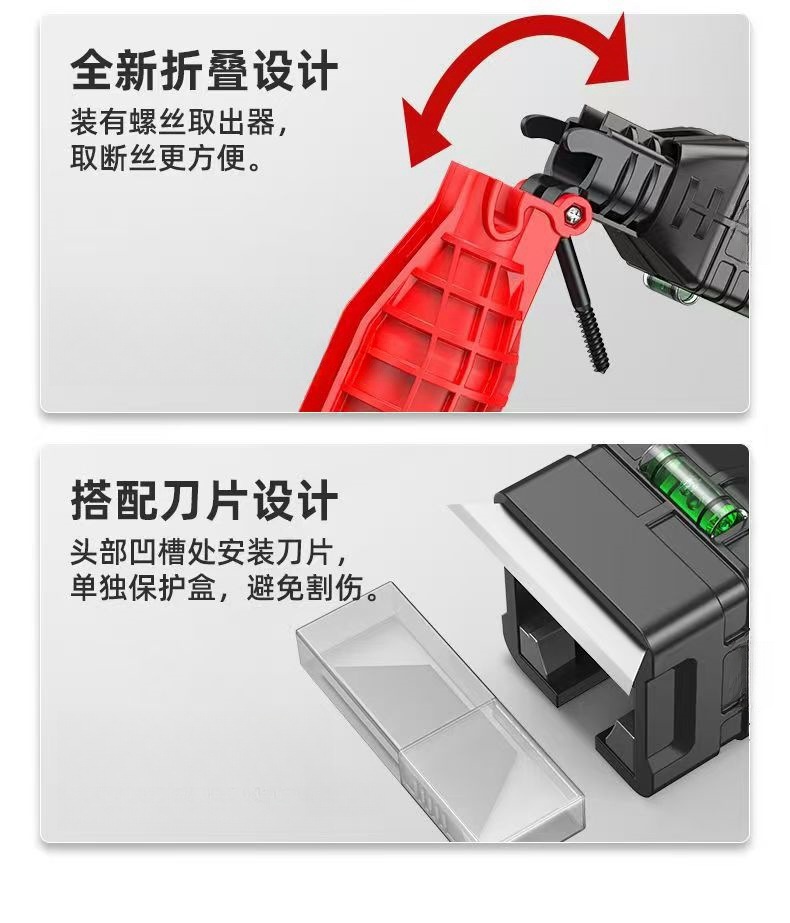 全新折叠设计
装有螺丝取出器，
取断丝更方便。

搭配刀片设计
头部凹槽处安装刀片，
单独保护盒，避免割伤。