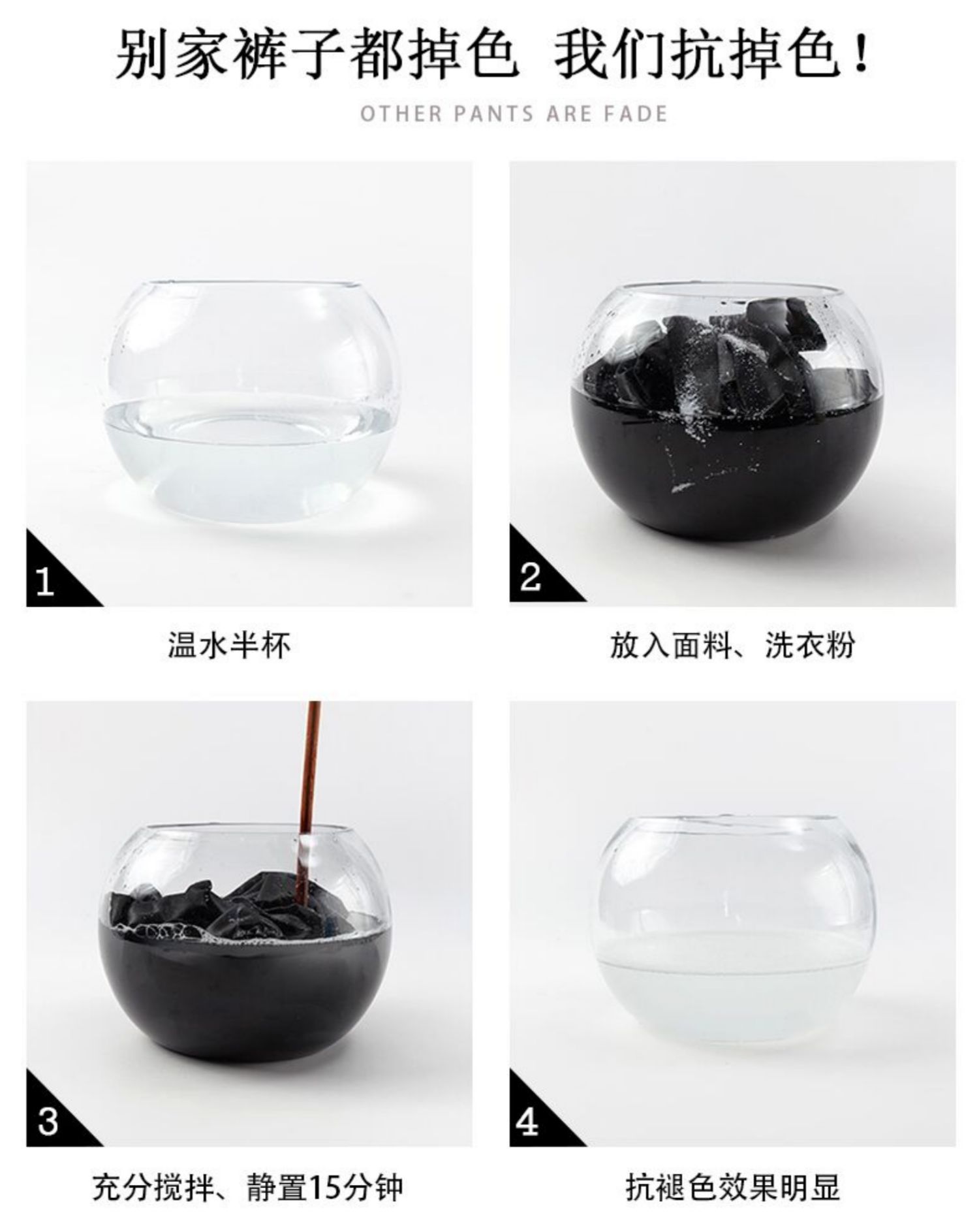 别家裤子都掉色 我们抗掉色！

OTHER PANTS ARE FADE

1

温水半杯

2

放入面料、洗衣粉

3

充分搅拌、静置15分钟

4

抗褪色效果明显