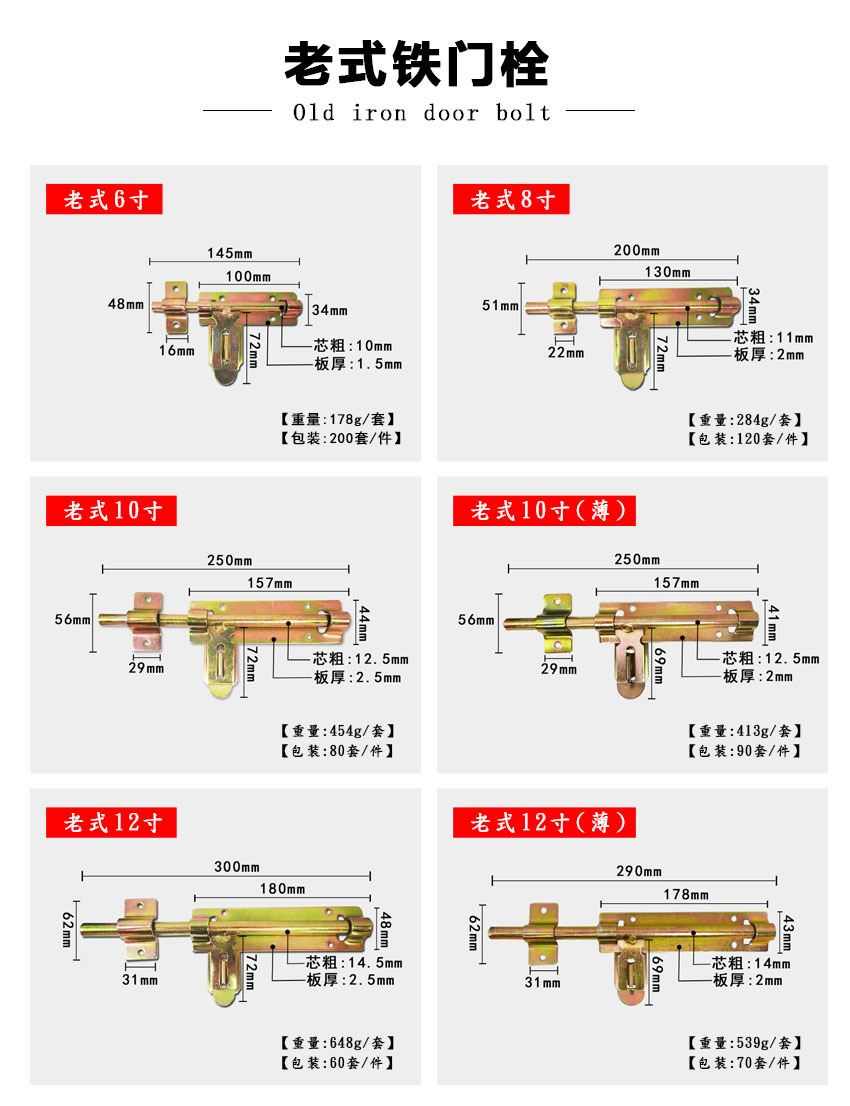 老式铁门栓

Old iron door bolt

老式6寸

145mm
100mm
48mm
34mm
16mm
72mm
芯粗:10mm
板厚:1.5mm

【重量:178g/套】
【包装:200套/件】

老式8寸

200mm
130mm
51mm
34mm
22mm
72mm
芯粗:11mm
板厚:2mm

【重量:284g/套】
【包装:120套/件】

老式10寸

250mm
157mm
56mm
44mm
29mm
72mm
芯粗:12.5mm
板厚:2.5mm

【重量:454g/套】
【包装:80套/件】

老式10寸(薄)

250mm
157mm
56mm
41mm
29mm
69mm
芯粗:12.5mm
板厚:2mm

【重量:413g/套】
【包装:90套/件】

老式12寸

300mm
180mm
62mm
48mm
31mm
72mm
芯粗:14.5mm
板厚:2.5mm

【重量:648g/套】
【包装:60套/件】

老式12寸(薄)

290mm
178mm
62mm
43mm
31mm
69mm
芯粗:14mm
板厚:2mm

【重量:539g/套】
【包装:70套/件】