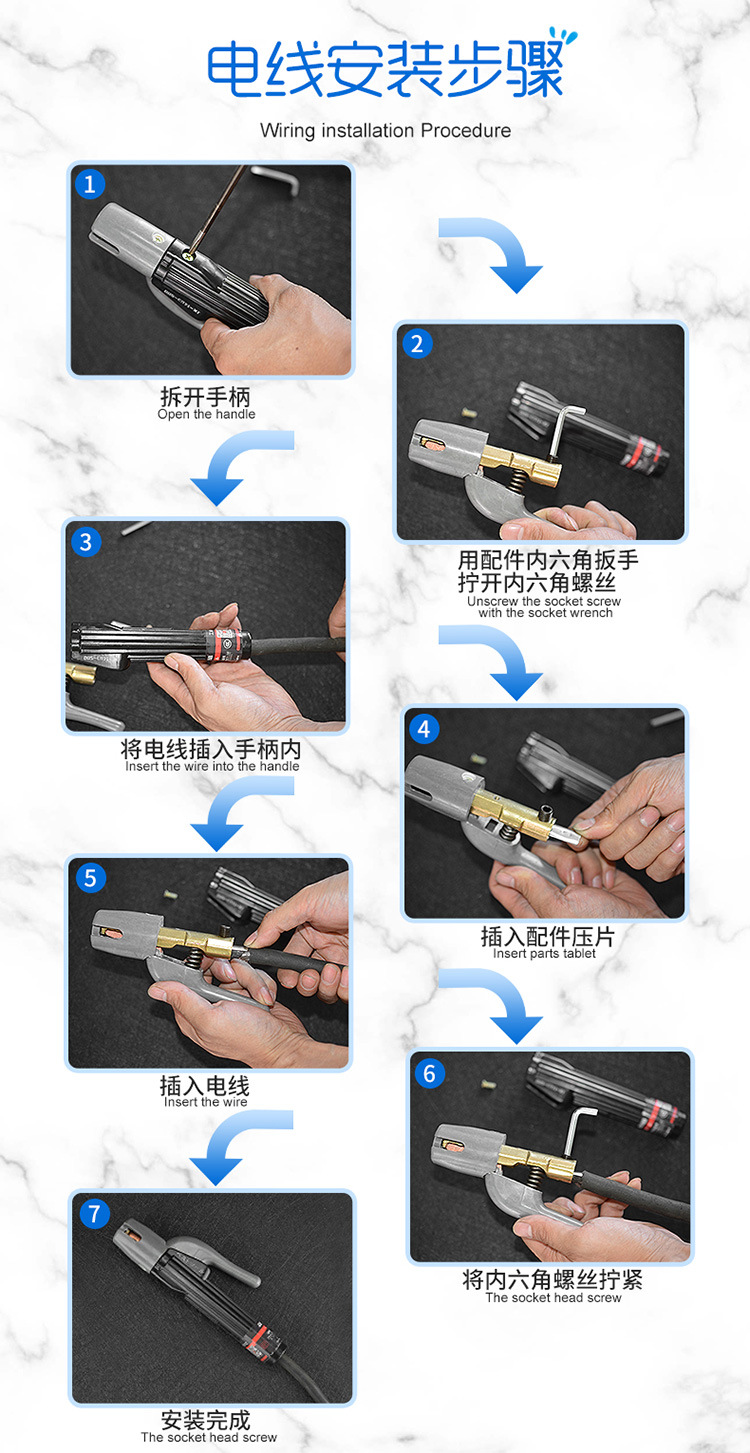 电线安装步骤

Wiring installation Procedure

1

拆开手柄
Open the handle

2

用配件内六角扳手
拧开内六角螺丝
Unscrew the socket screw with the socket wrench

3

将电线插入手柄内
Insert the wire into the handle

4

插入配件压片
Insert parts tablet

5

插入电线
Insert the wire

6

将内六角螺丝拧紧
The socket head screw

7

安装完成
The socket head screw