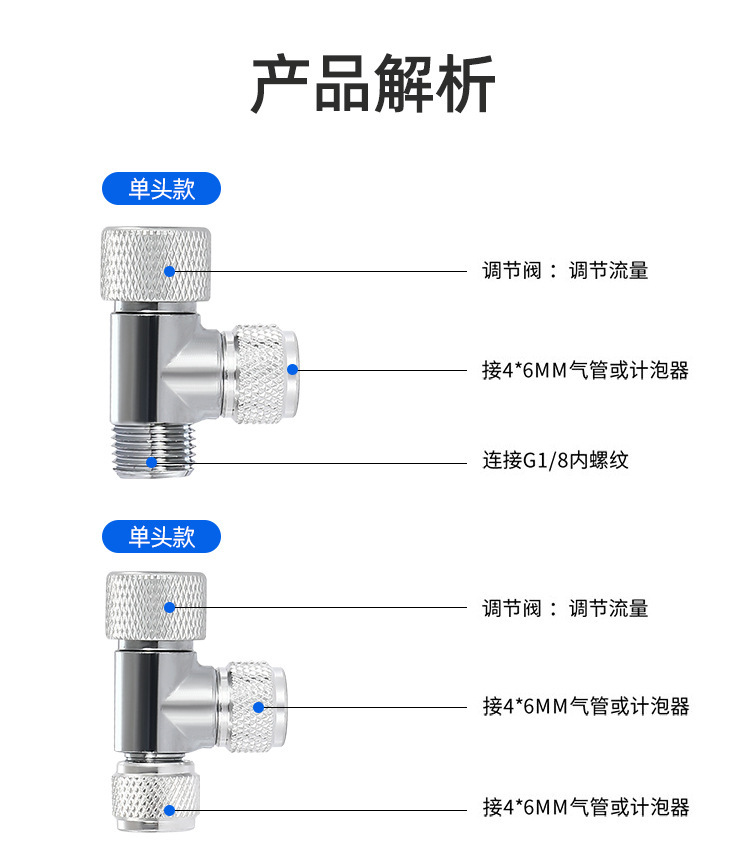 产品解析

单头款

调节阀： 调节流量

接4*6MM气管或计泡器

连接G1/8内螺纹

单头款

调节阀： 调节流量

接4*6MM气管或计泡器

接4*6MM气管或计泡器