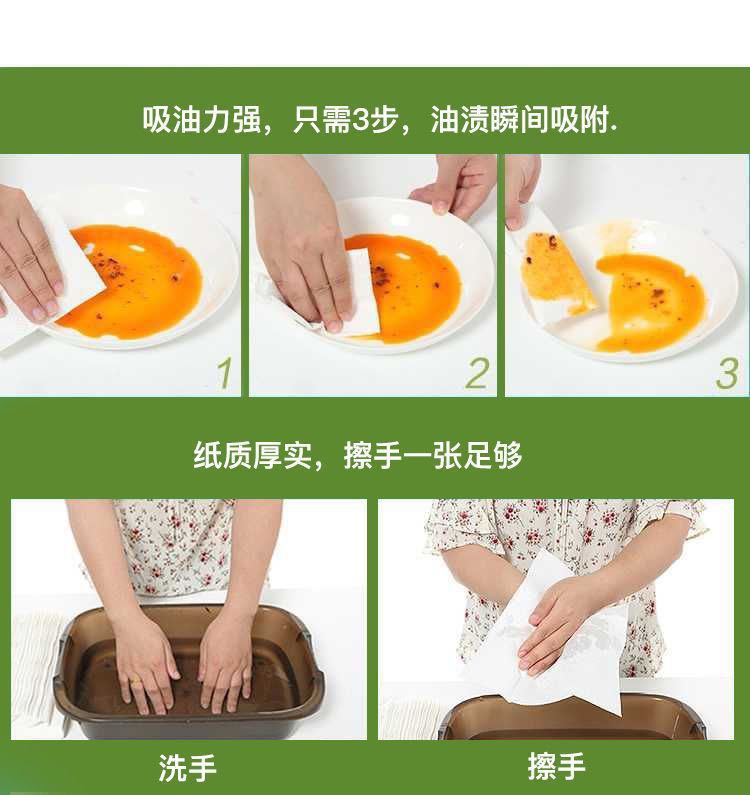 吸油力强，只需3步，油渍瞬间吸附.

1

2

3

纸质厚实，擦手一张足够

洗手

擦手