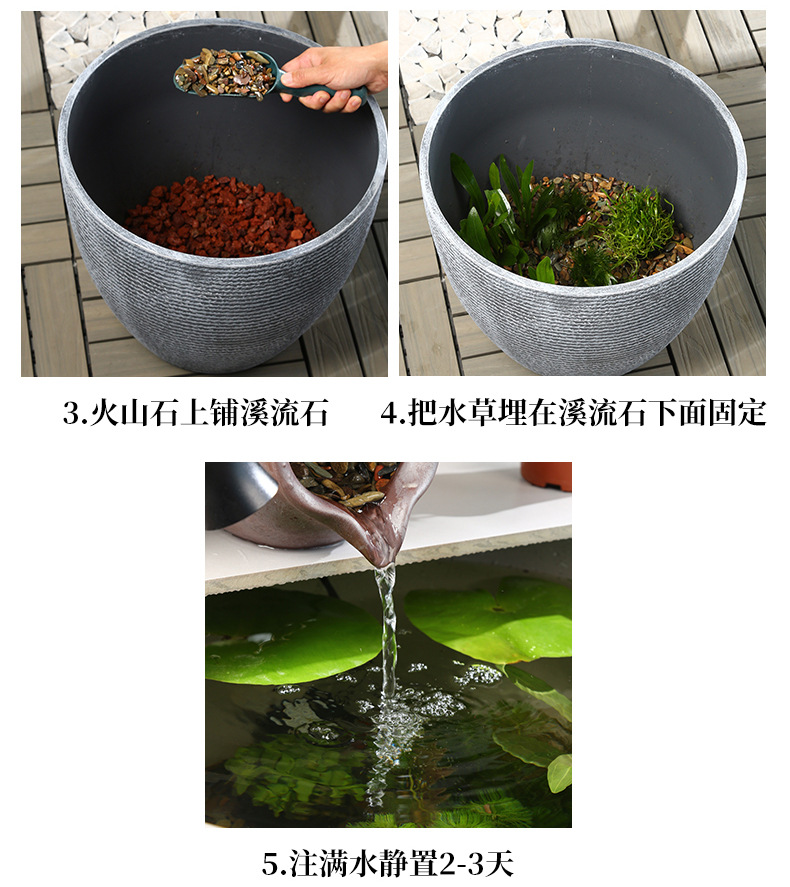 3.火山石上铺溪流石

4.把水草埋在溪流石下面固定

5.注满水静置2-3天