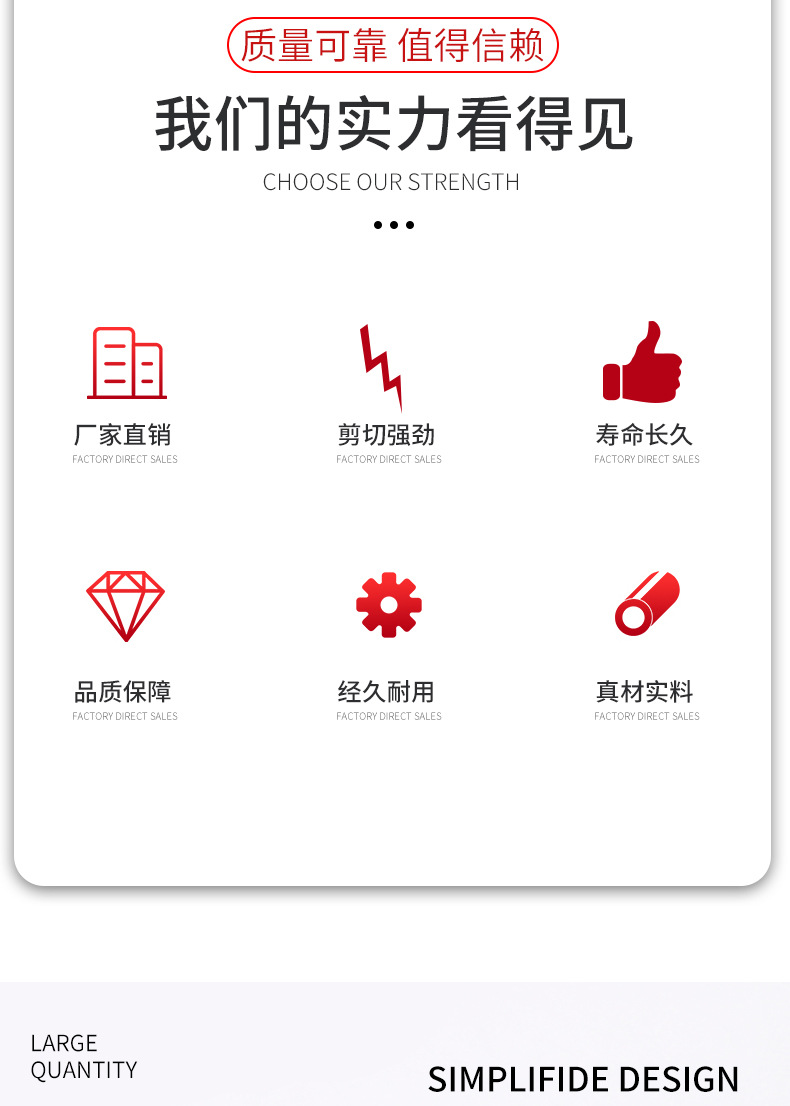 质量可靠 值得信赖

我们的实力看得见

CHOOSE OUR STRENGTH

厂家直销
FACTORY DIRECT SALES

剪切强劲
FACTORY DIRECT SALES

寿命长久
FACTORY DIRECT SALES

品质保障
FACTORY DIRECT SALES

经久耐用
FACTORY DIRECT SALES

真材实料
FACTORY DIRECT SALES

LARGE
QUANTITY

SIMPLIFIDE DESIGN