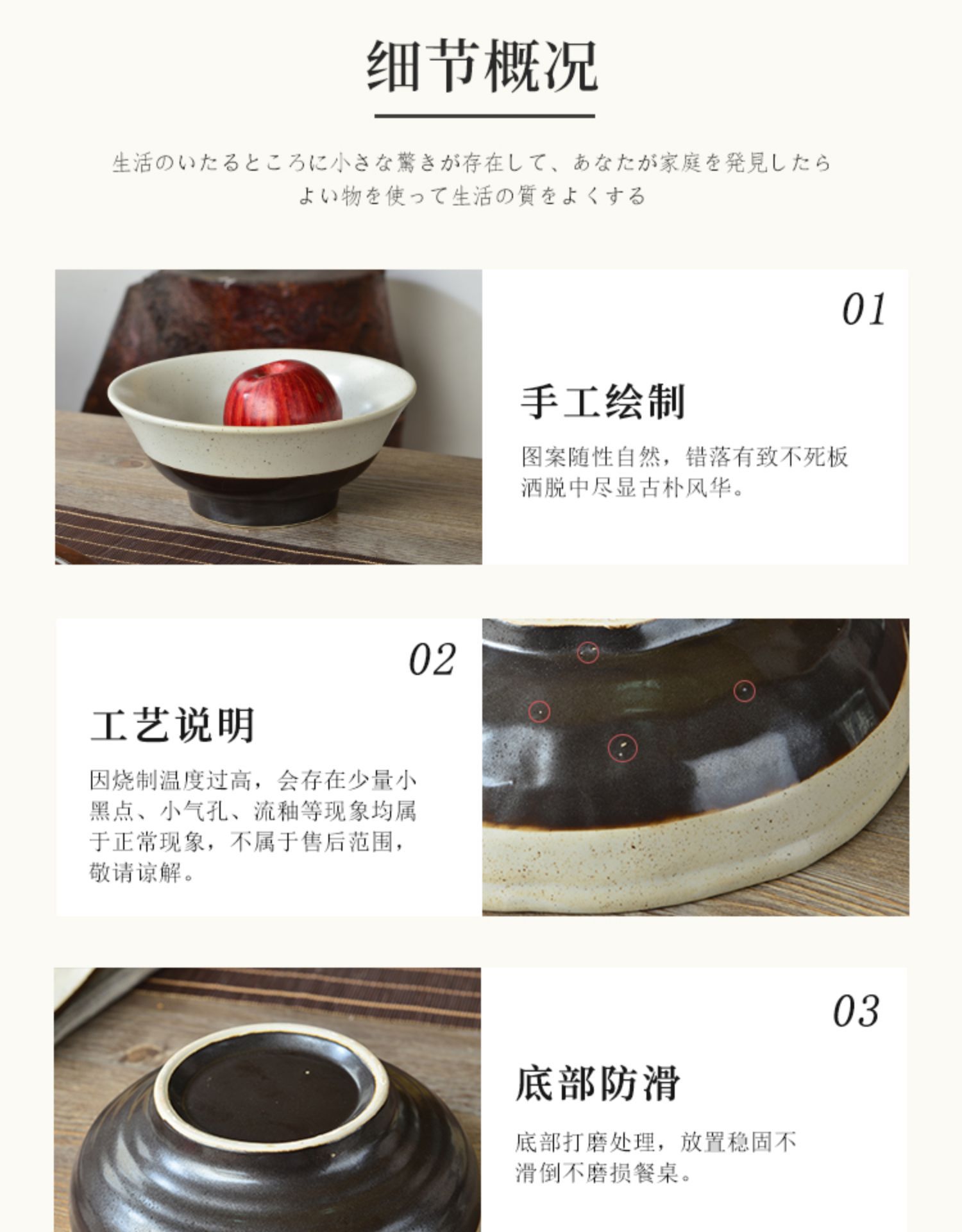 细节概况

生活のいたるところに小さな驚きが存在して、あなたが家庭を発見したら
よい物を使って生活の質をよくする

01

手工绘制

图案随性自然，错落有致不死板
洒脱中尽显古朴风华。

02

工艺说明

因烧制温度过高，会存在少量小黑点、小气孔、流釉等现象均属于正常现象，不属于售后范围，敬请谅解。

03

底部防滑

底部打磨处理，放置稳固不滑倒不磨损餐桌。