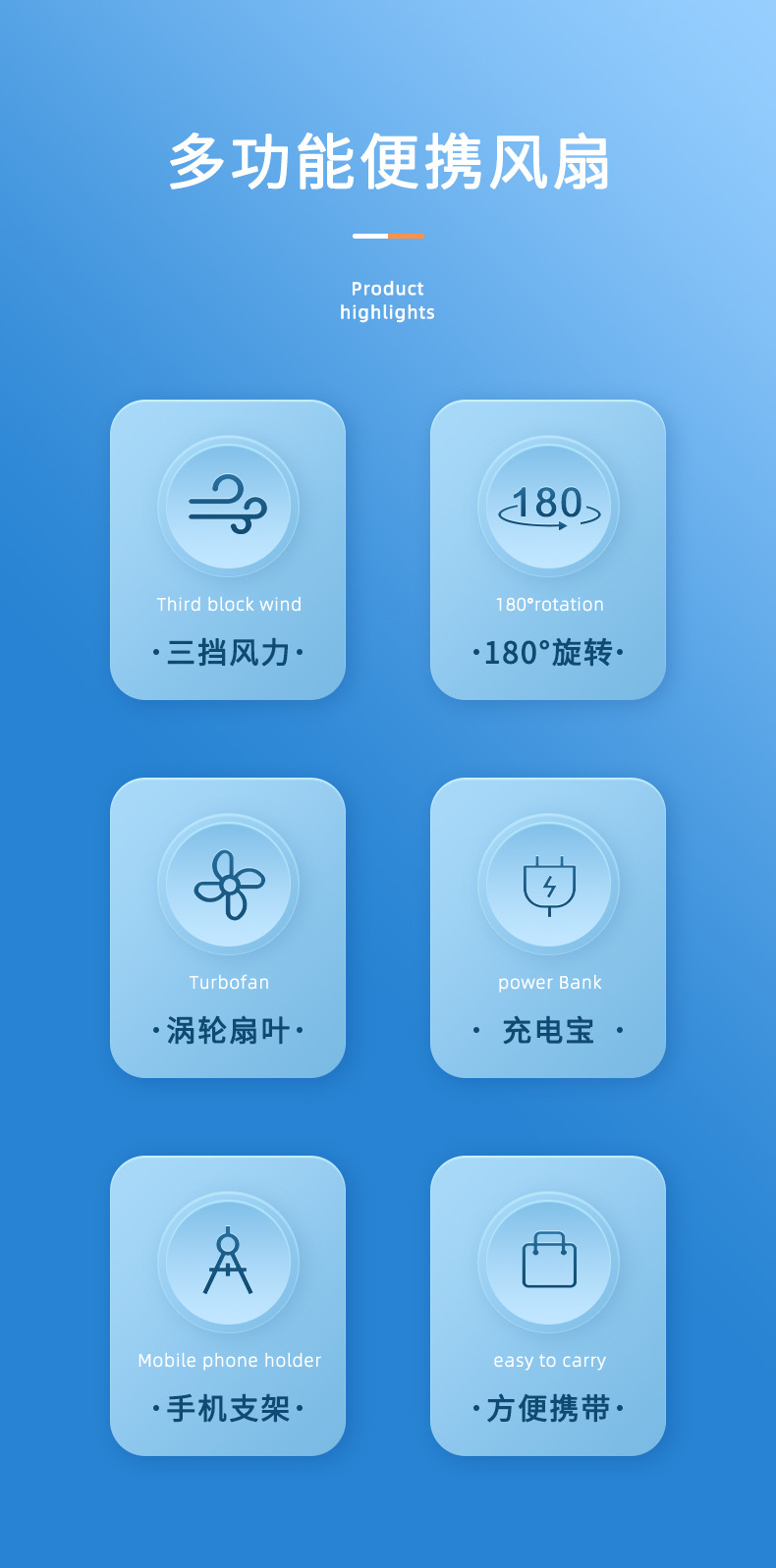 多功能便携风扇

Product
highlights

180

Third block wind

·三挡风力·

180°rotation

·180°旋转·

Turbofan

·涡轮扇叶·

power Bank

· 充电宝 ·

Mobile phone holder

·手机支架·

easy to carry

·方便携带·