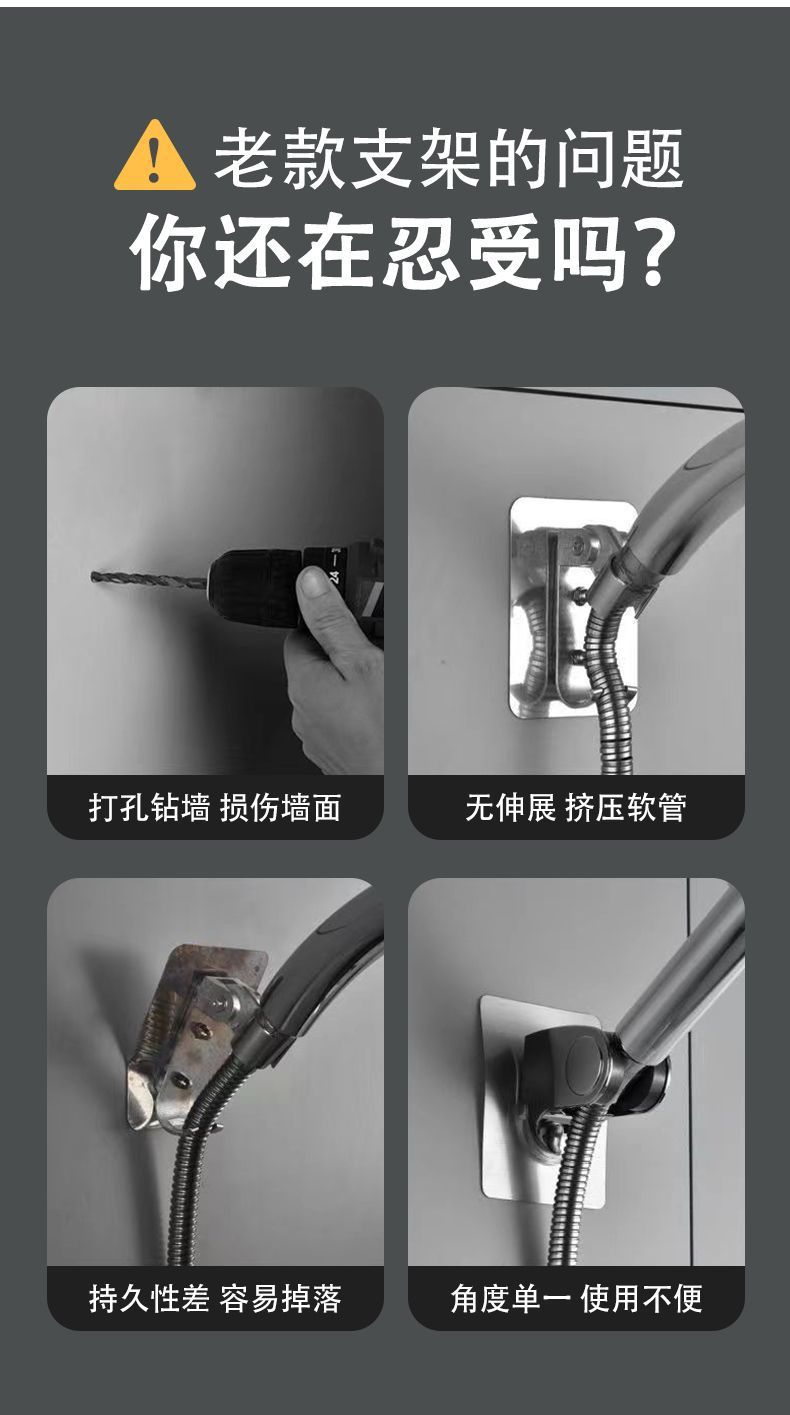 老款支架的问题
你还在忍受吗？

打孔钻墙 损伤墙面

无伸展 挤压软管

持久性差 容易掉落

角度单一 使用不便