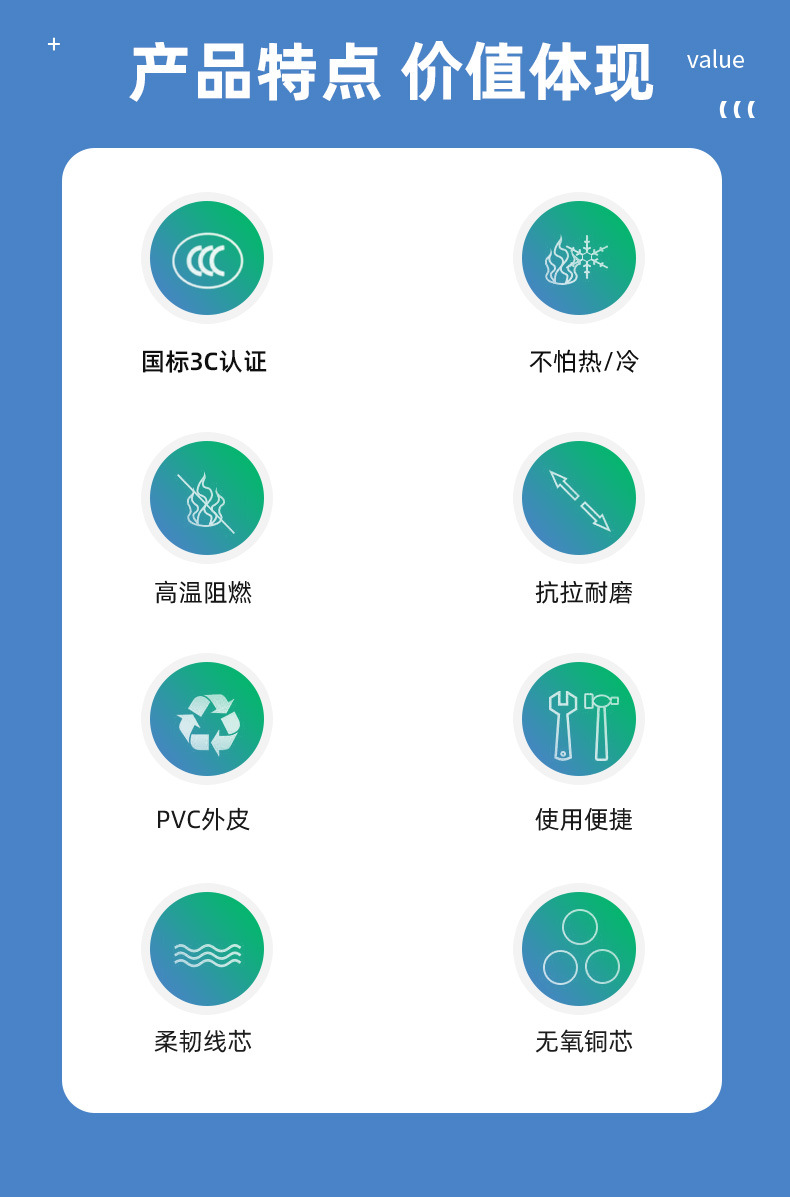 产品特点 价值体现 value

国标3C认证

不怕热/冷

高温阻燃

抗拉耐磨

PVC外皮

使用便捷

柔韧线芯

无氧铜芯