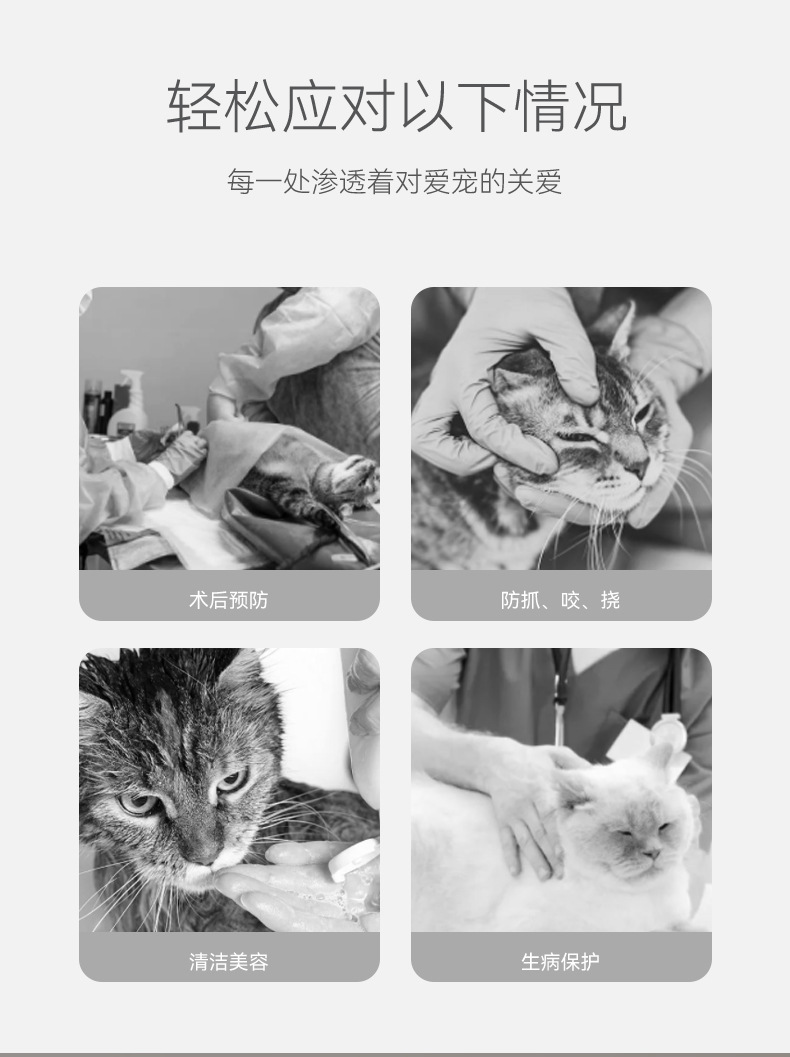 轻松应对以下情况

每一处渗透着对爱宠的关爱

术后预防

防抓、咬、挠

清洁美容

生病保护