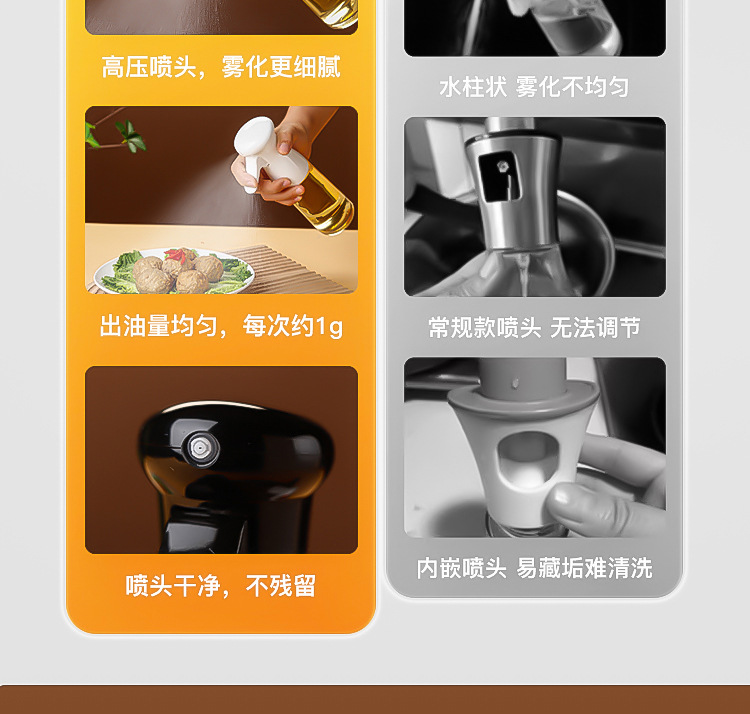 高压喷头，雾化更细腻

出油量均匀，每次约1g

喷头干净，不残留

水柱状 雾化不均匀

常规款喷头 无法调节

内嵌喷头 易藏垢难清洗