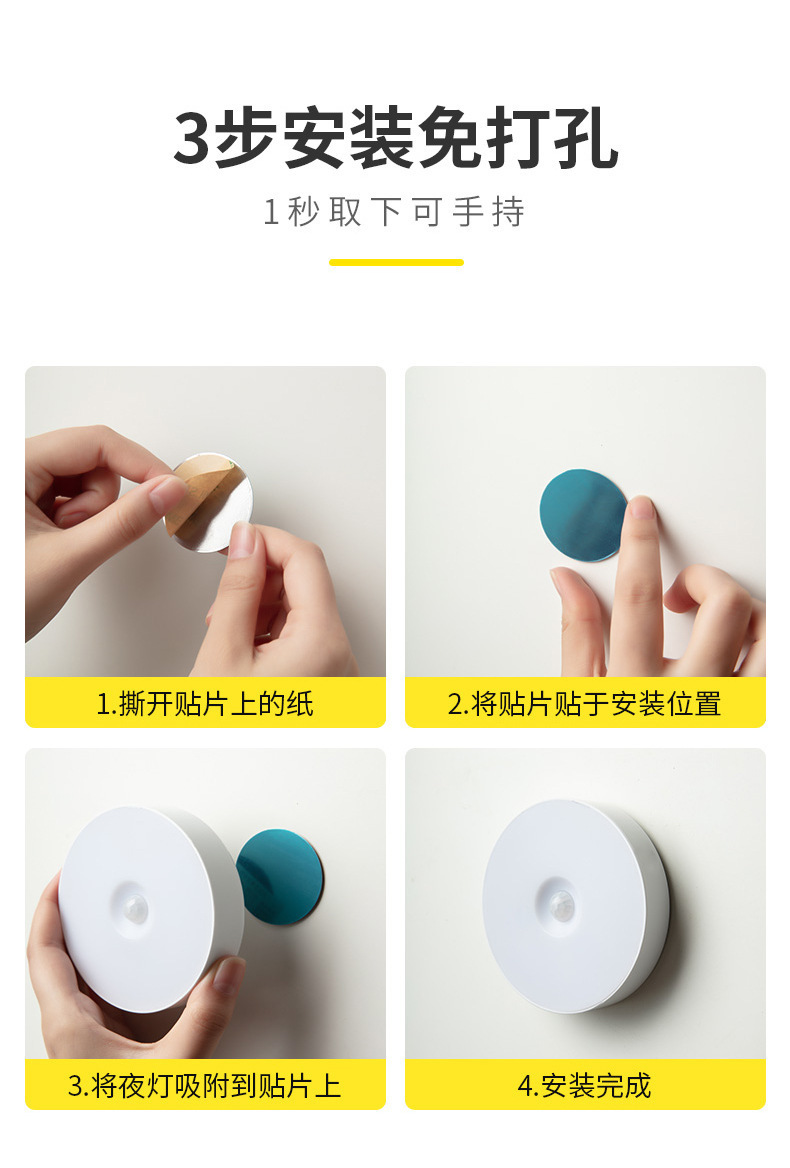 3步安装免打孔

1秒取下可手持

1.撕开贴片上的纸

2.将贴片贴于安装位置

3.将夜灯吸附到贴片上

4.安装完成