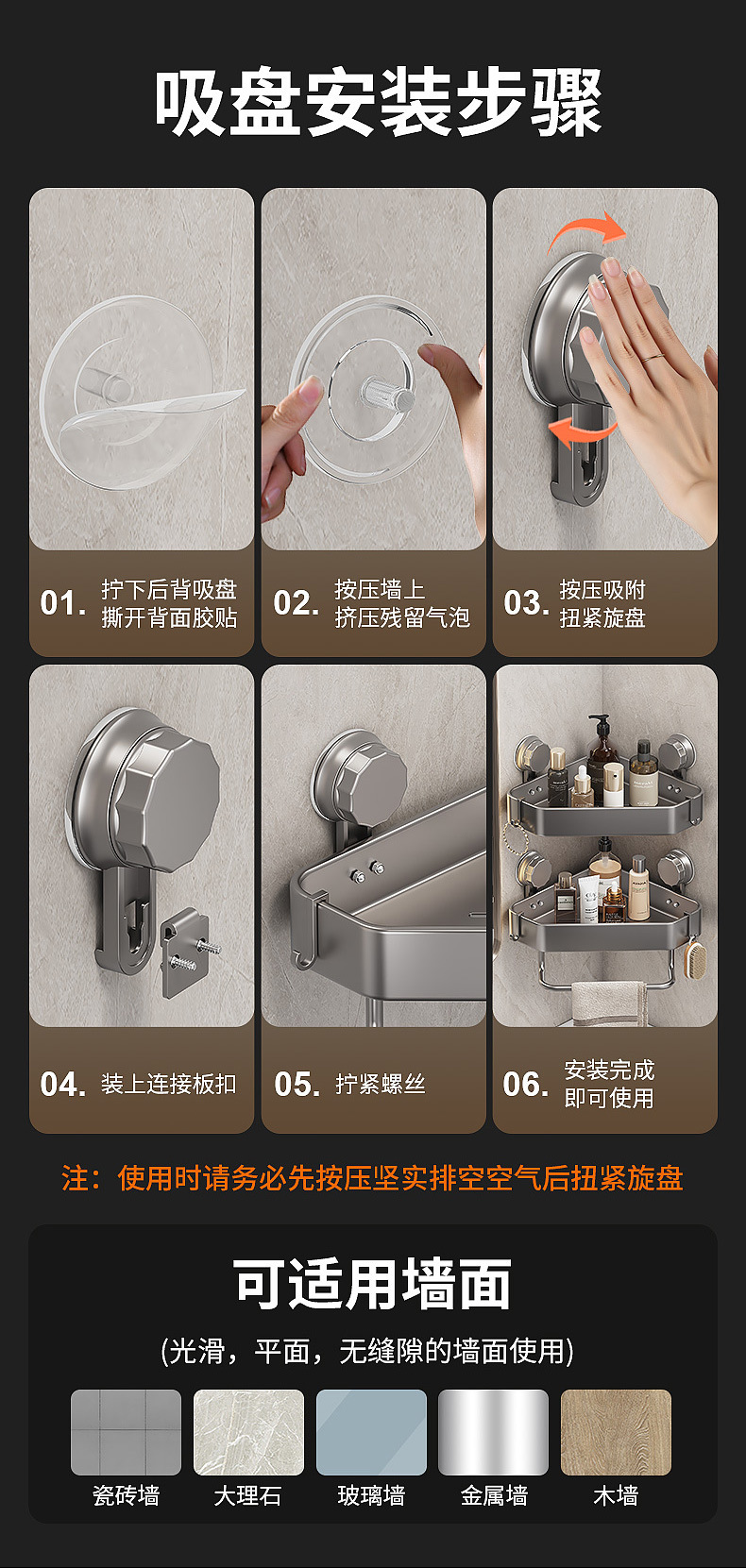 吸盘安装步骤

01. 拧下后背吸盘 撕开背面胶贴

02. 按压墙上 挤压残留气泡

03. 按压吸附 扭紧旋盘

04. 装上连接板扣

05. 拧紧螺丝

06. 安装完成 即可使用

注：使用时请务必先按压坚实排空空气后扭紧旋盘

可适用墙面

(光滑，平面，无缝隙的墙面使用)

瓷砖墙 大理石 玻璃墙 金属墙 木墙