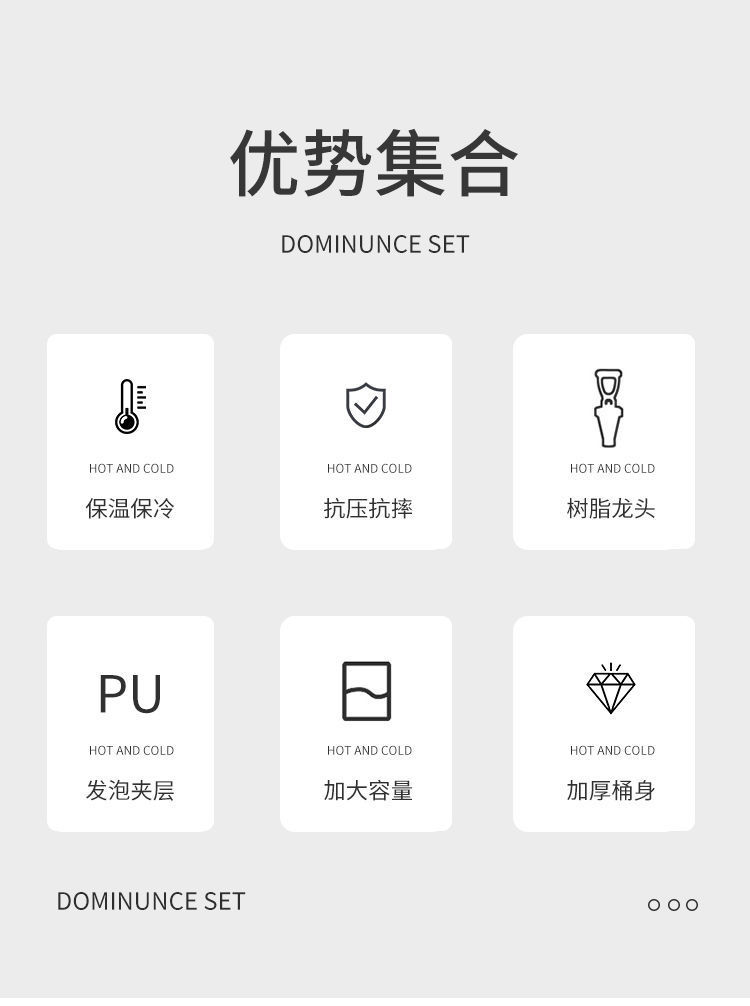 优势集合

DOMINUNCE SET

HOT AND COLD
保温保冷

HOT AND COLD
抗压抗摔

HOT AND COLD
树脂龙头

PU
HOT AND COLD
发泡夹层

HOT AND COLD
加大容量

HOT AND COLD
加厚桶身

DOMINUNCE SET