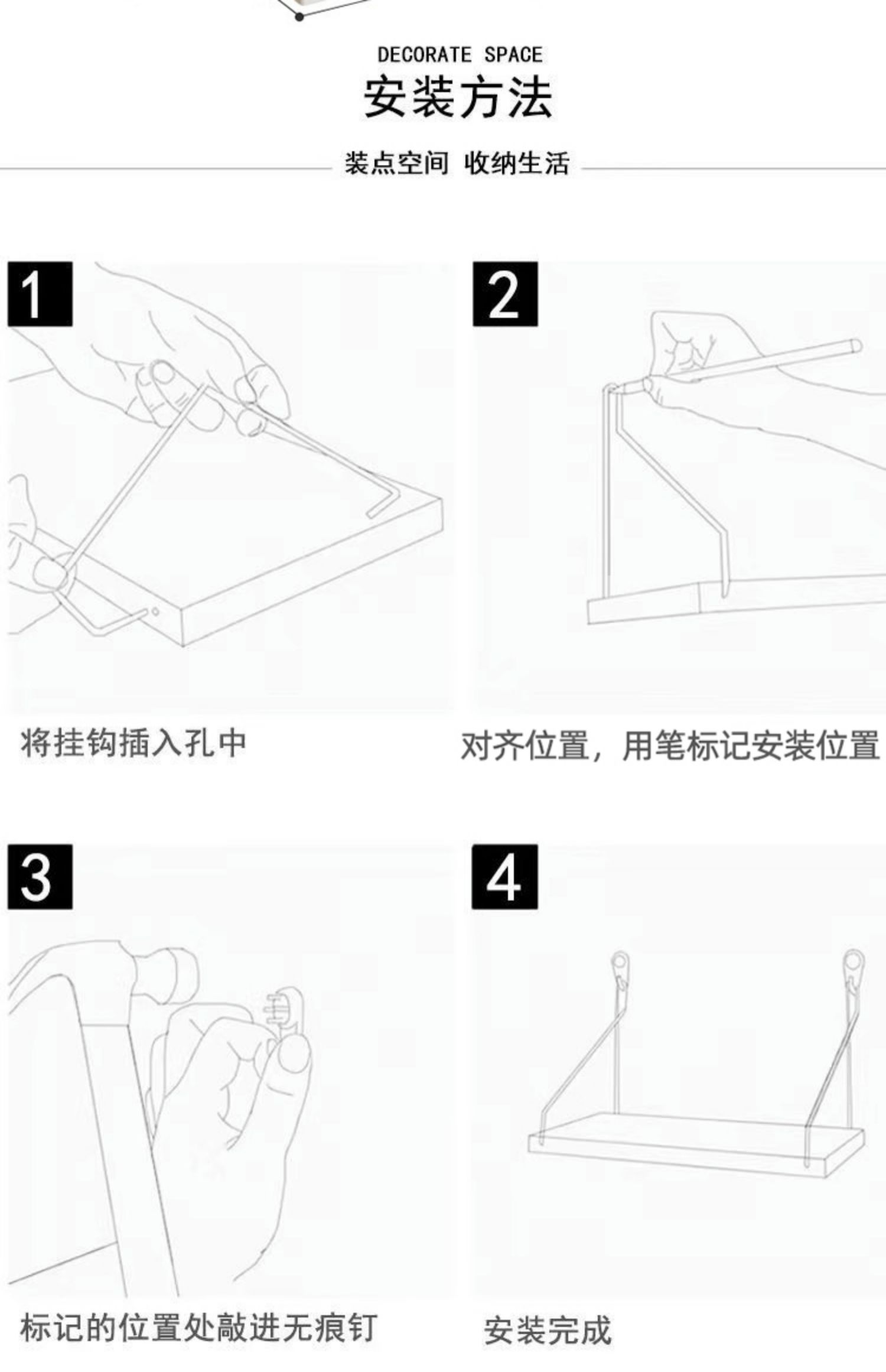 DECORATE SPACE
安装方法

装点空间 收纳生活

1

将挂钩插入孔中

2

对齐位置，用笔标记安装位置

3

标记的位置处敲进无痕钉

4

安装完成