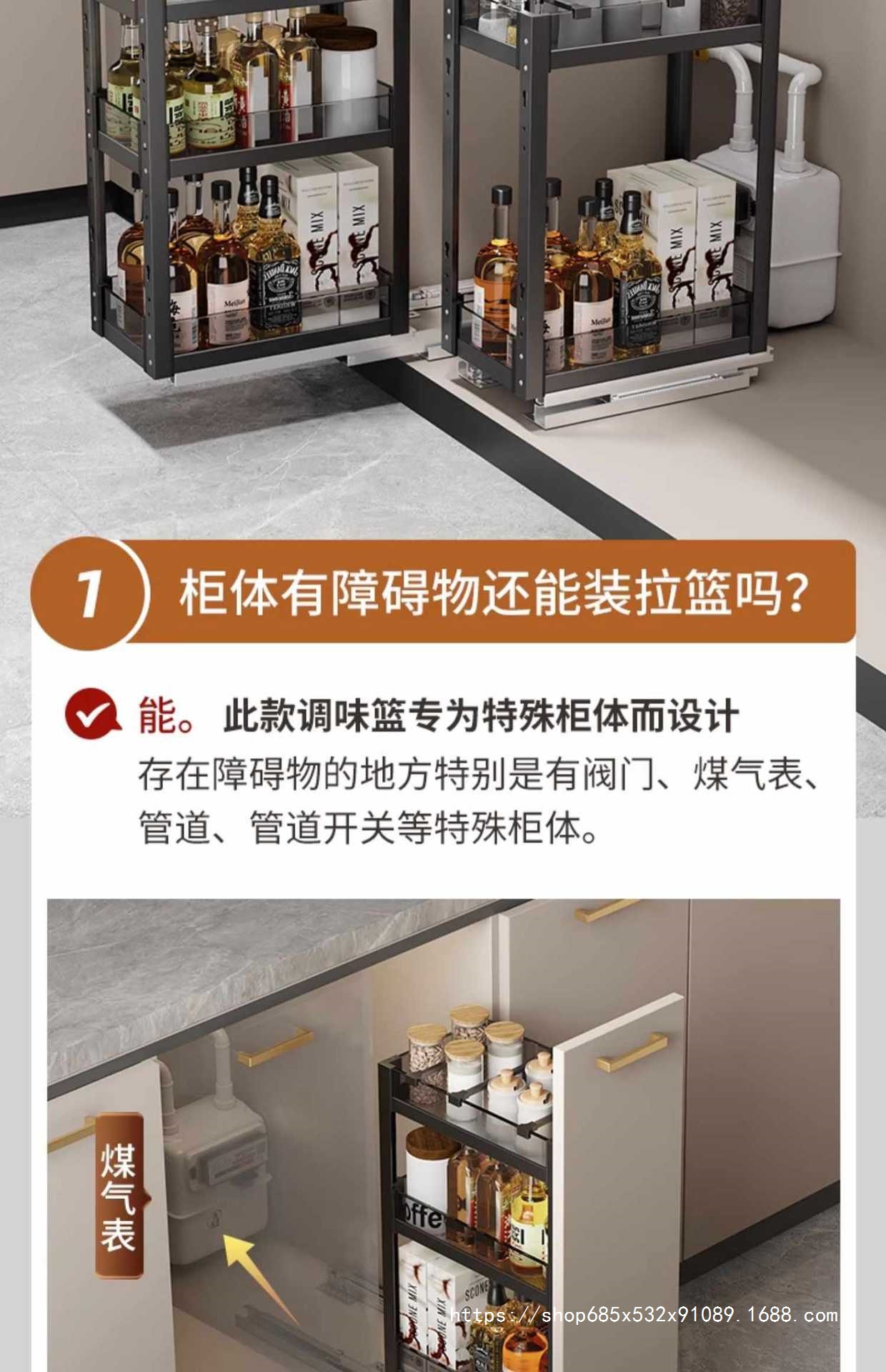 1 柜体有障碍物还能装拉篮吗?

能。此款调味篮专为特殊柜体而设计

存在障碍物的地方特别是有阀门、煤气表、管道、管道开关等特殊柜体。

煤气表

https://shop685x532x91089.1688.com