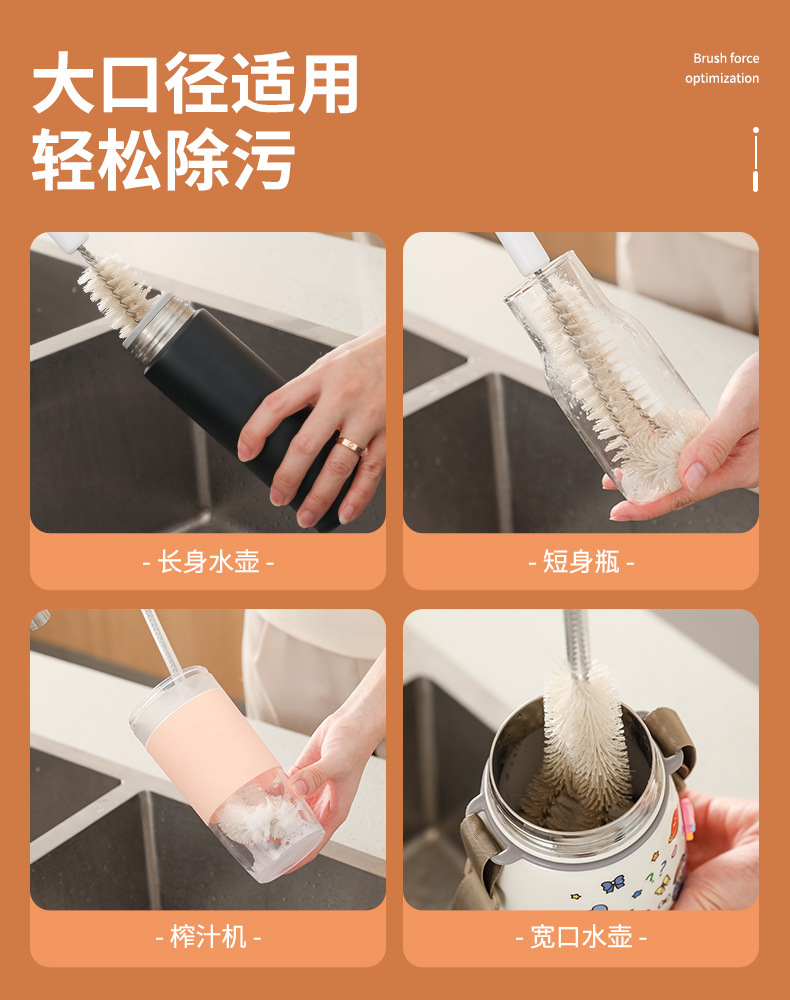 大口径适用
轻松除污

Brush force
optimization

- 长身水壶 -

- 短身瓶 -

- 榨汁机 -

- 宽口水壶 -