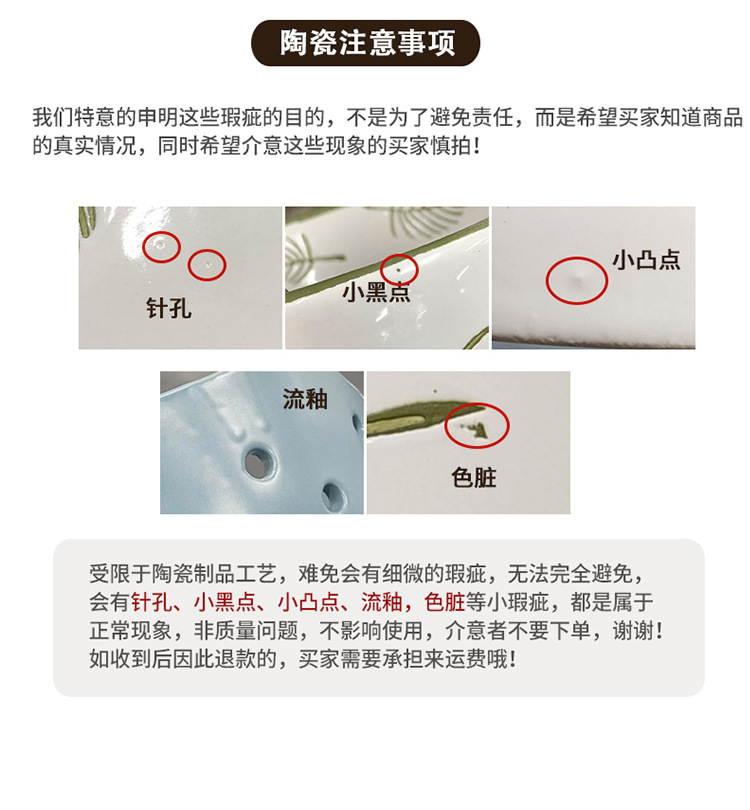 陶瓷注意事项

我们特意的申明这些瑕疵的目的，不是为了避免责任，而是希望买家知道商品的真实情况，同时希望介意这些现象的买家慎拍！

针孔

小黑点

小凸点

流釉

色脏

受限于陶瓷制品工艺，难免会有细微的瑕疵，无法完全避免，会有针孔、小黑点、小凸点、流釉，色脏等小瑕疵，都是属于正常现象，非质量问题，不影响使用，介意者不要下单，谢谢！如收到后因此退款的，买家需要承担来运费哦！