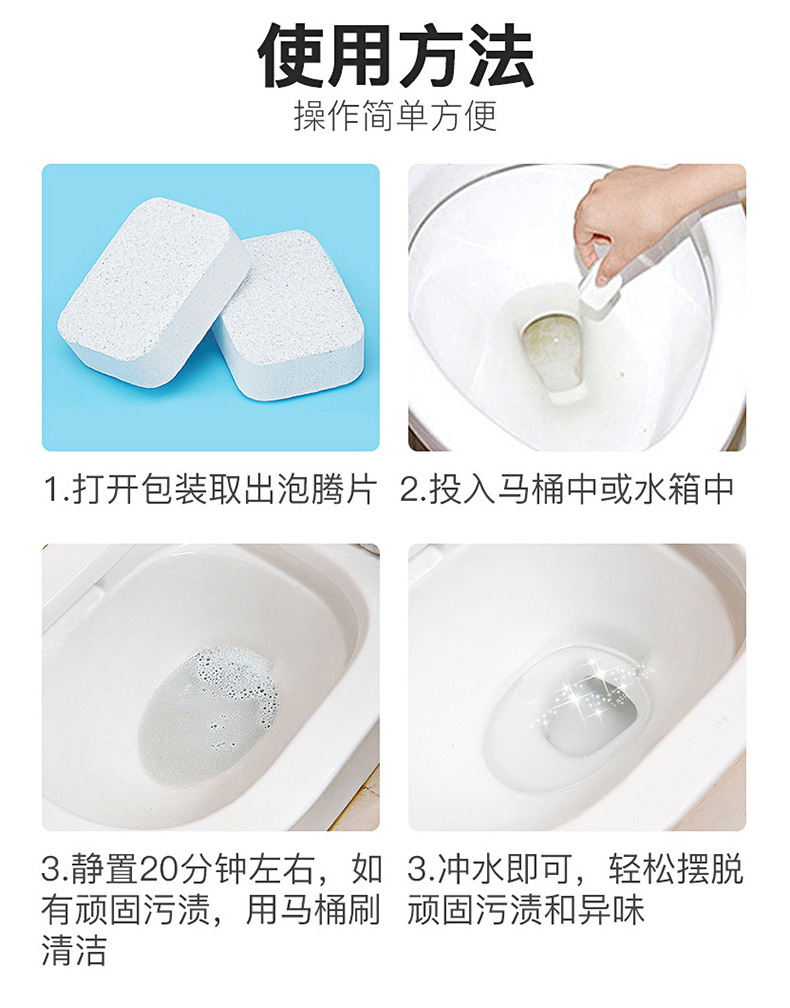 使用方法

操作简单方便

1.打开包装取出泡腾片

2.投入马桶中或水箱中

3.静置20分钟左右，如有顽固污渍，用马桶刷清洁

3.冲水即可，轻松摆脱顽固污渍和异味