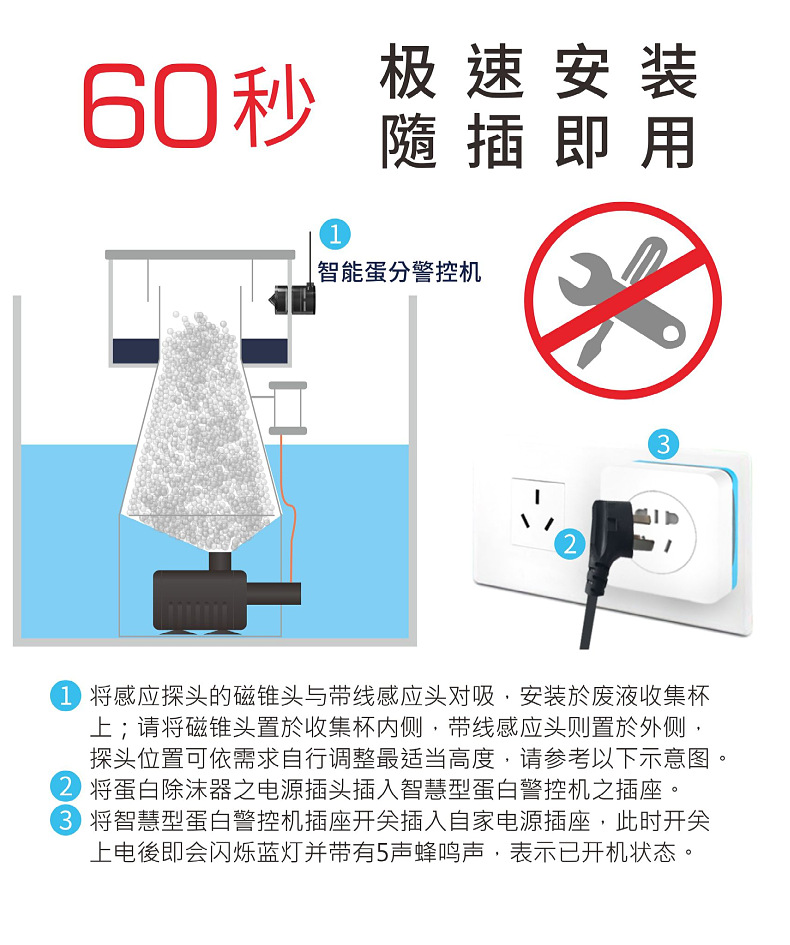 60秒 极速安装
随插即用

1 智能蛋分警控机

3

2

1 将感应探头的磁锥头与带线感应头对吸，安装於废液收集杯上；请将磁锥头置於收集杯内侧，带线感应头则置於外侧，探头位置可依需求自行调整最适当高度，请参考以下示意图。
2 将蛋白除沫器之电源插头插入智慧型蛋白警控机之插座。
3 将智慧型蛋白警控机插座开关插入自家电源插座，此时开关上电後即会闪烁蓝灯并带有5声蜂鸣声，表示已开机状态。