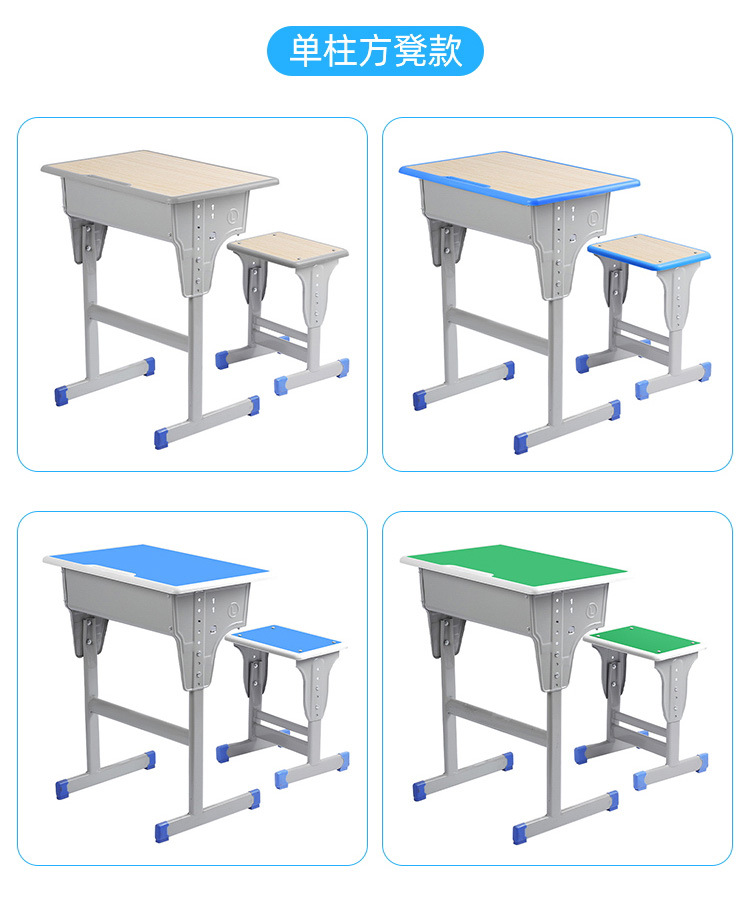 单柱方凳款