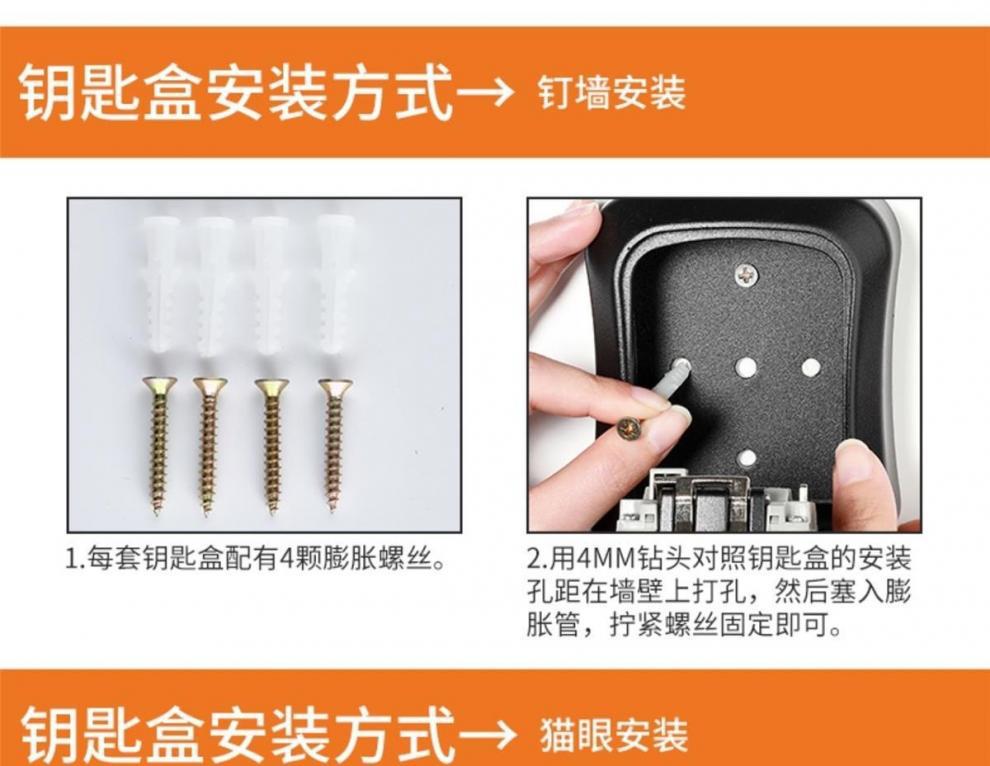 钥匙盒安装方式→ 钉墙安装

1.每套钥匙盒配有4颗膨胀螺丝。

2.用4MM钻头对照钥匙盒的安装孔距在墙壁上打孔，然后塞入膨胀管，拧紧螺丝固定即可。

钥匙盒安装方式→ 猫眼安装